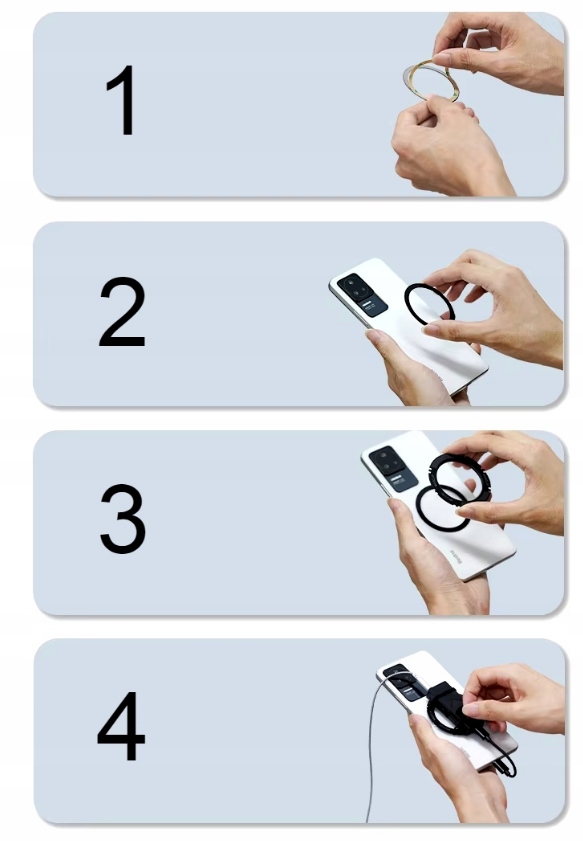 1

2

3

4