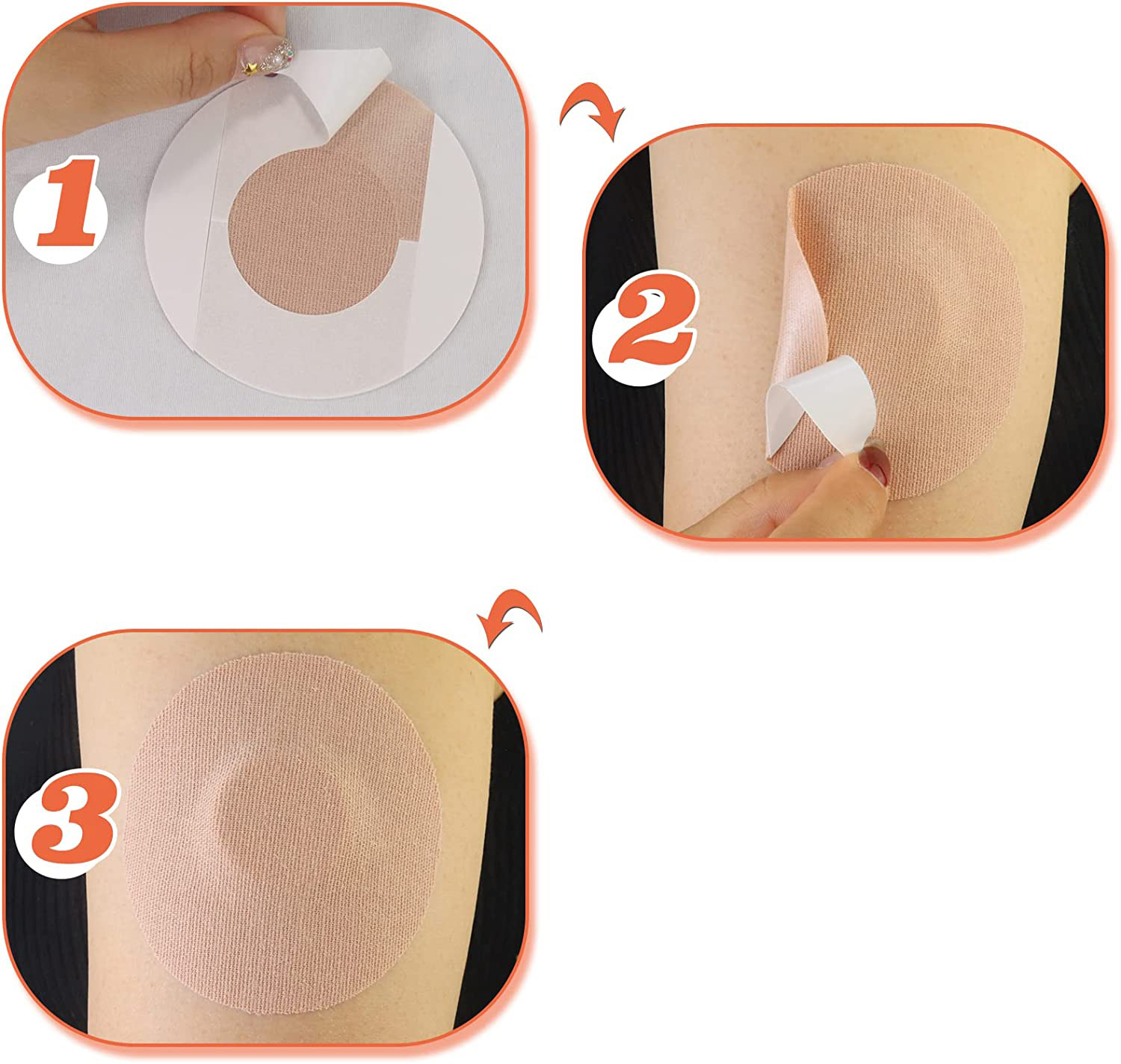 1

2

3