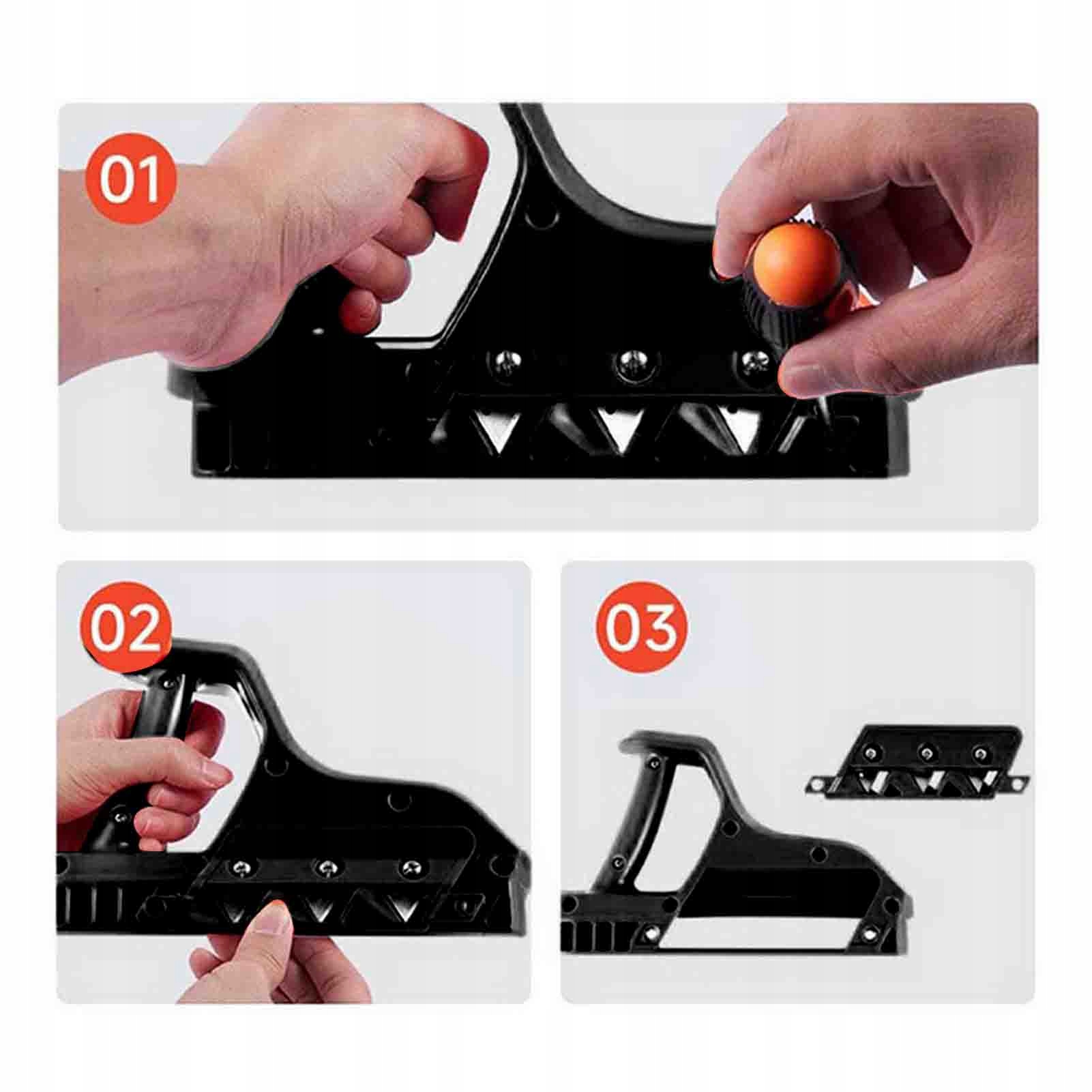 01

02

03