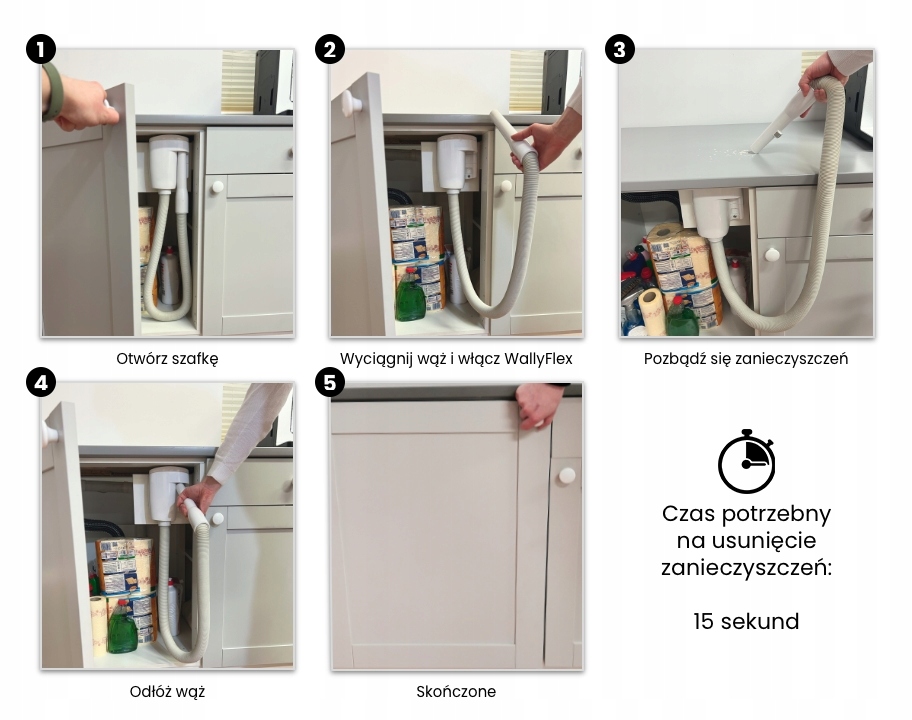 1

Otwórz szafkę

2

Wyciągnij wąż i włącz WallyFlex

3

Pozbądź się zanieczyszczeń

4

Odłóż wąż

5

Skończone

Czas potrzebny na usunięcie zanieczyszczeń:

15 sekund