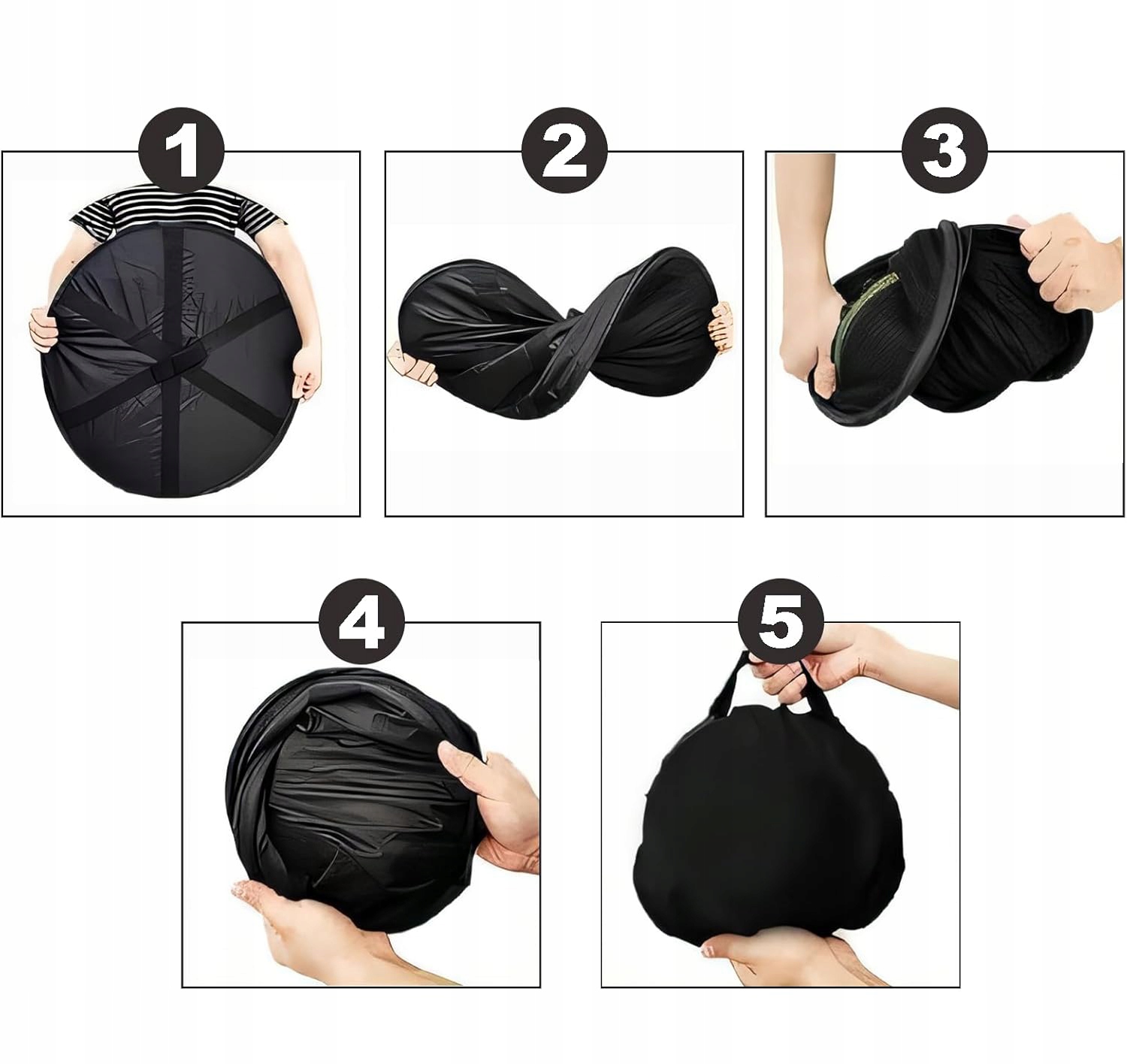 1
2
3
4
5