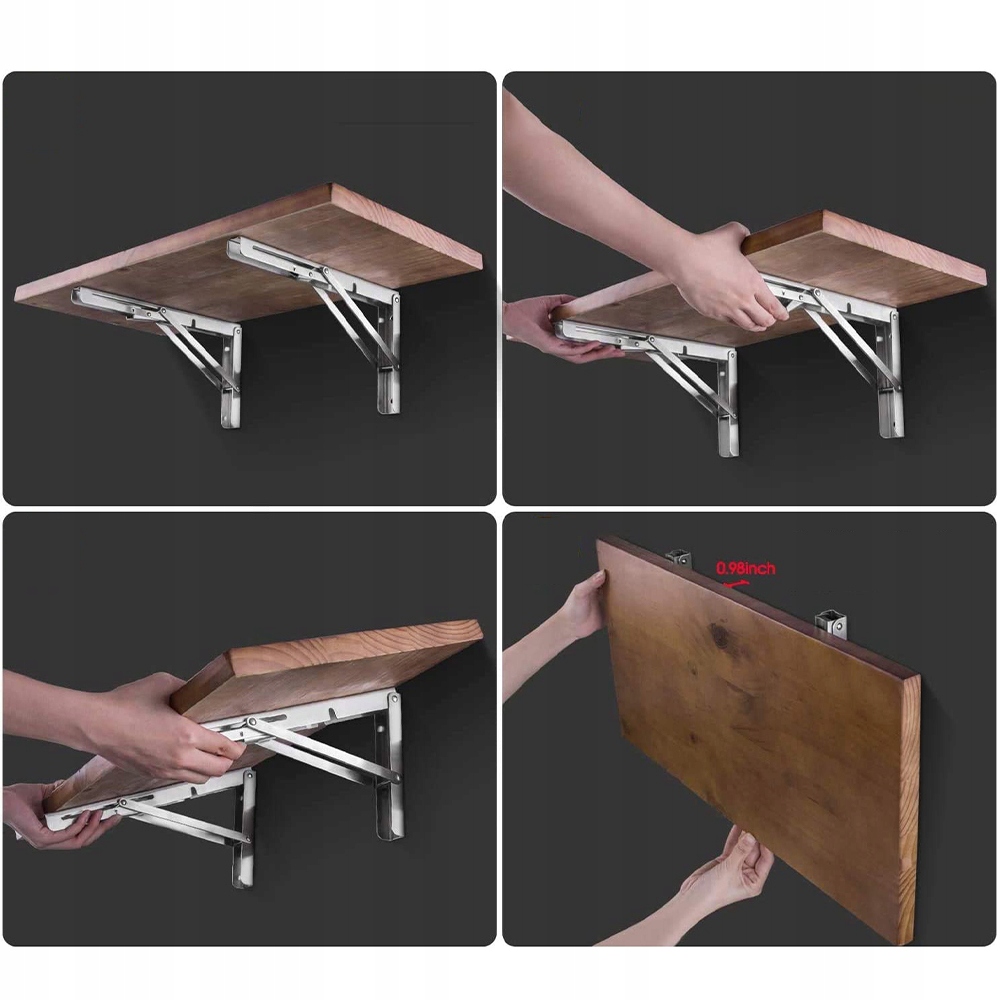 0.98inch