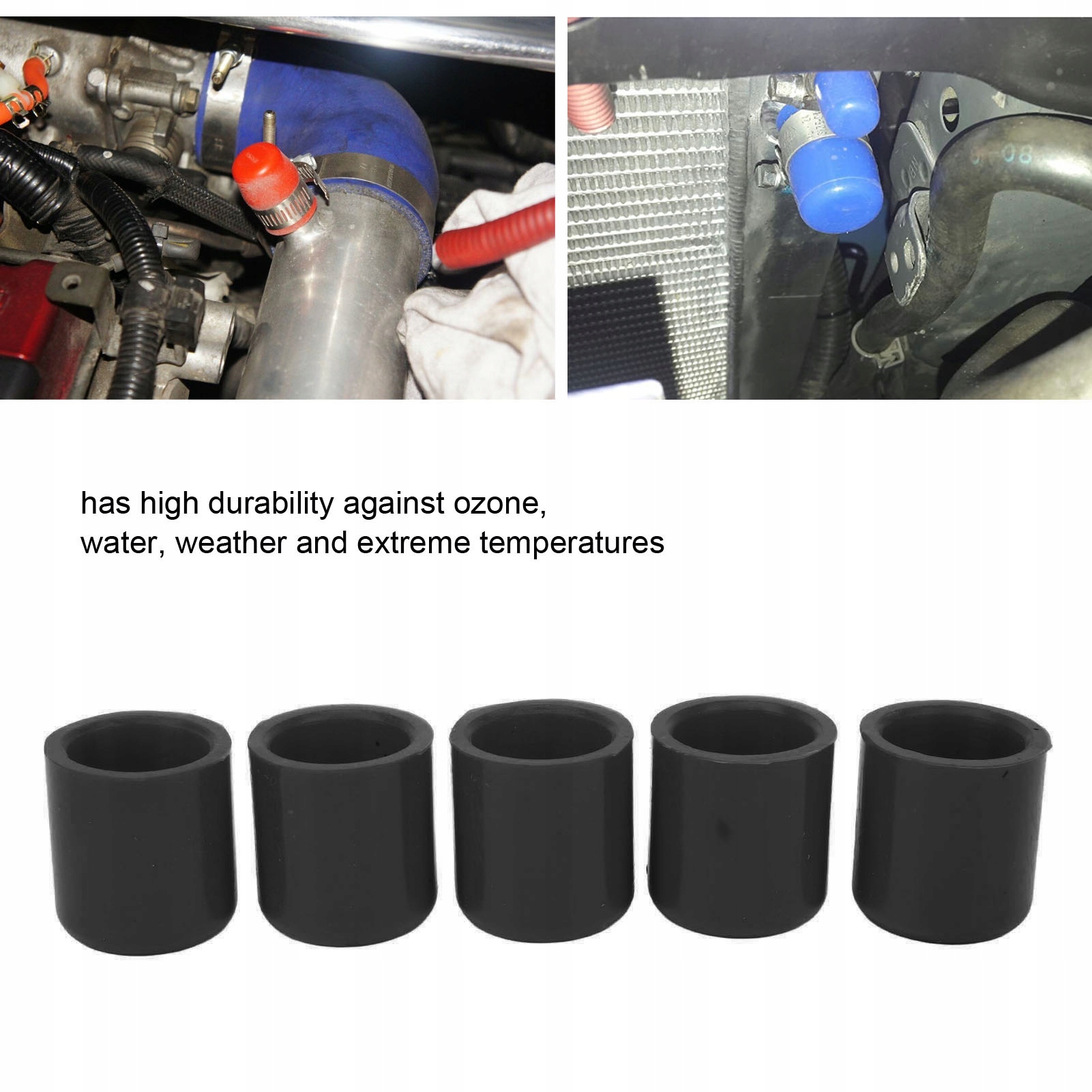 has high durability against ozone,
water, weather and extreme temperatures