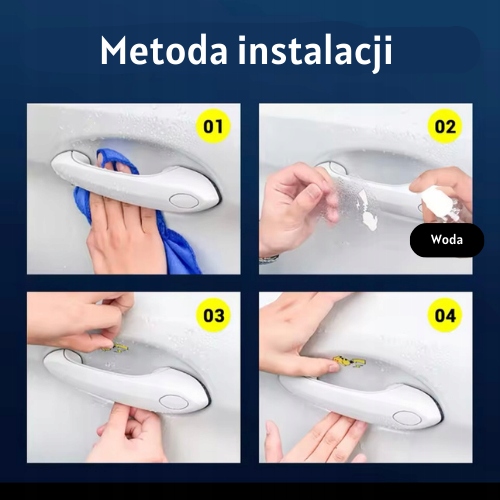 Metoda instalacji

01

02

Woda

03

04