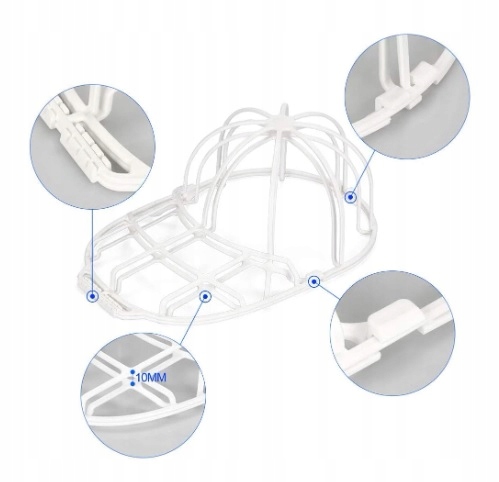 10MM