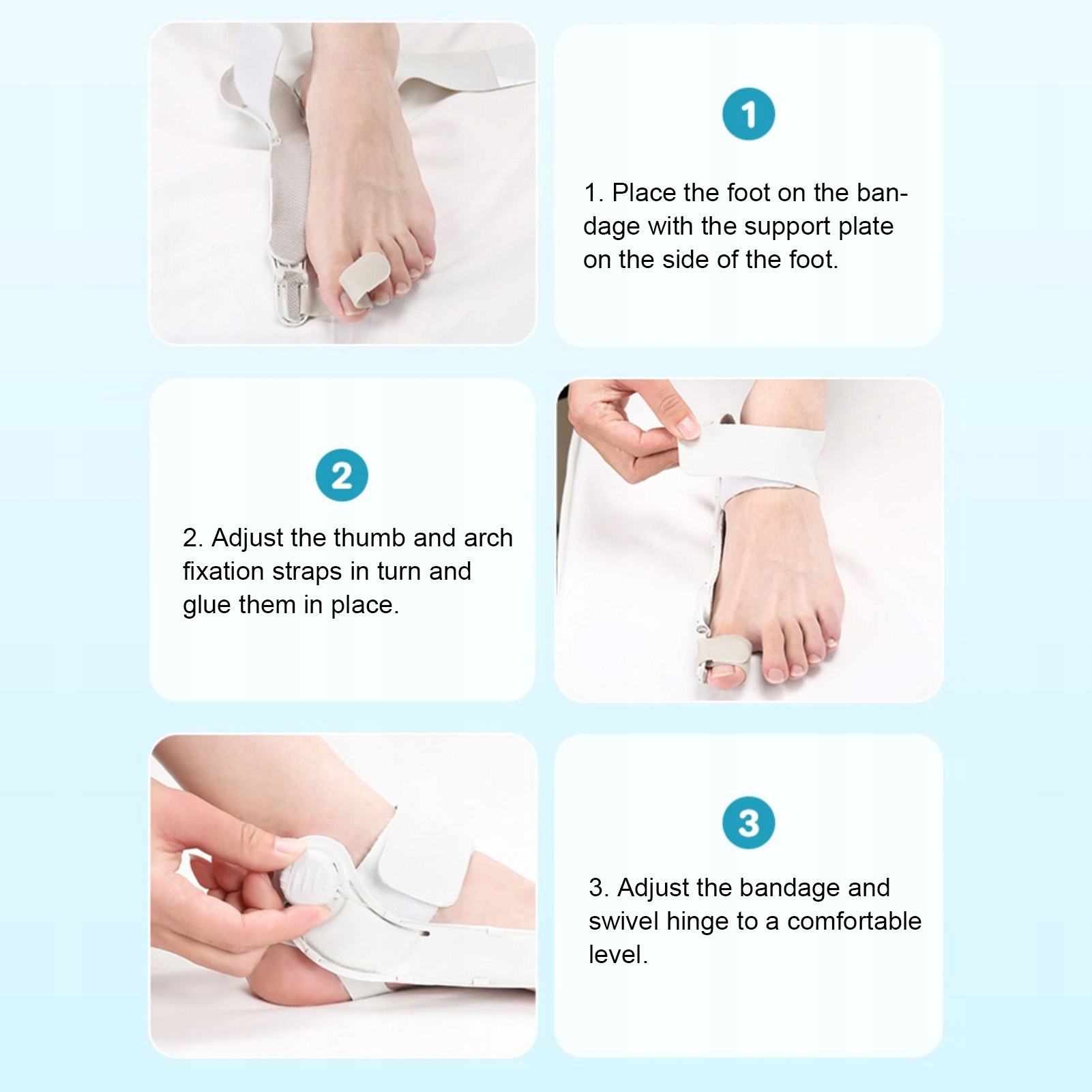 1

1. Place the foot on the bandage with the support plate on the side of the foot.

2

2. Adjust the thumb and arch fixation straps in turn and glue them in place.

3

3. Adjust the bandage and swivel hinge to a comfortable level.