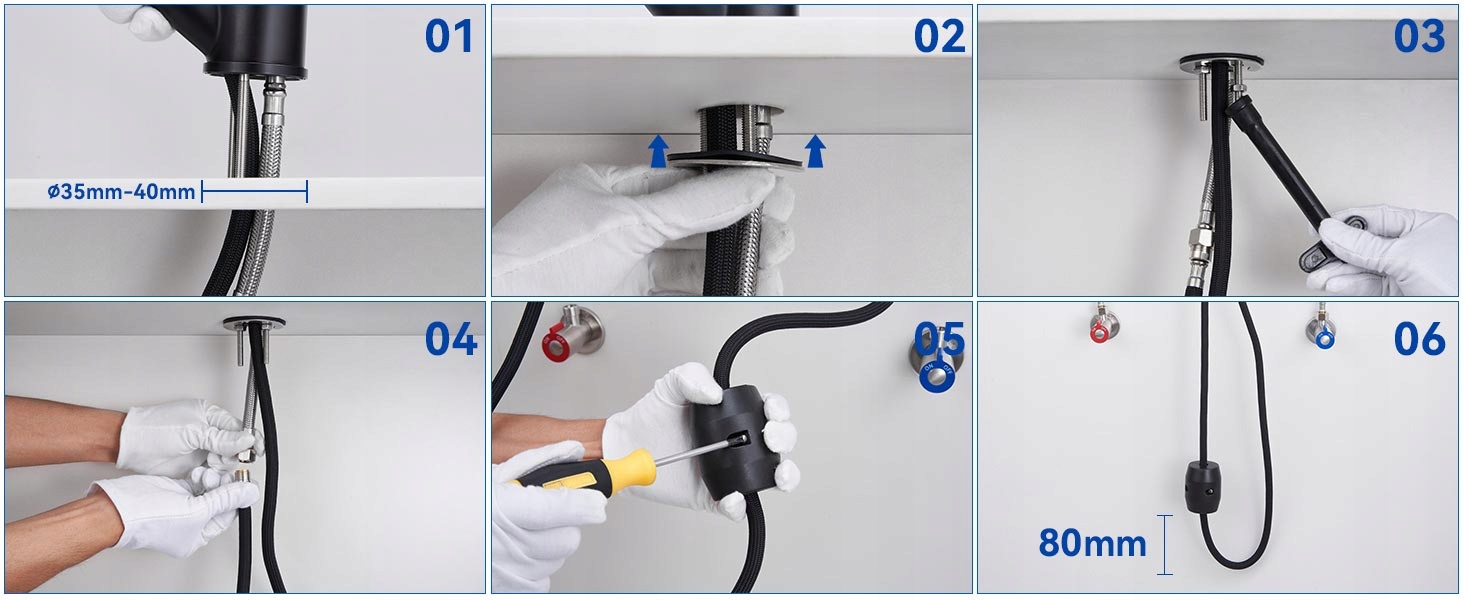 01

ø35mm-40mm

02

03

04

05

06

80mm