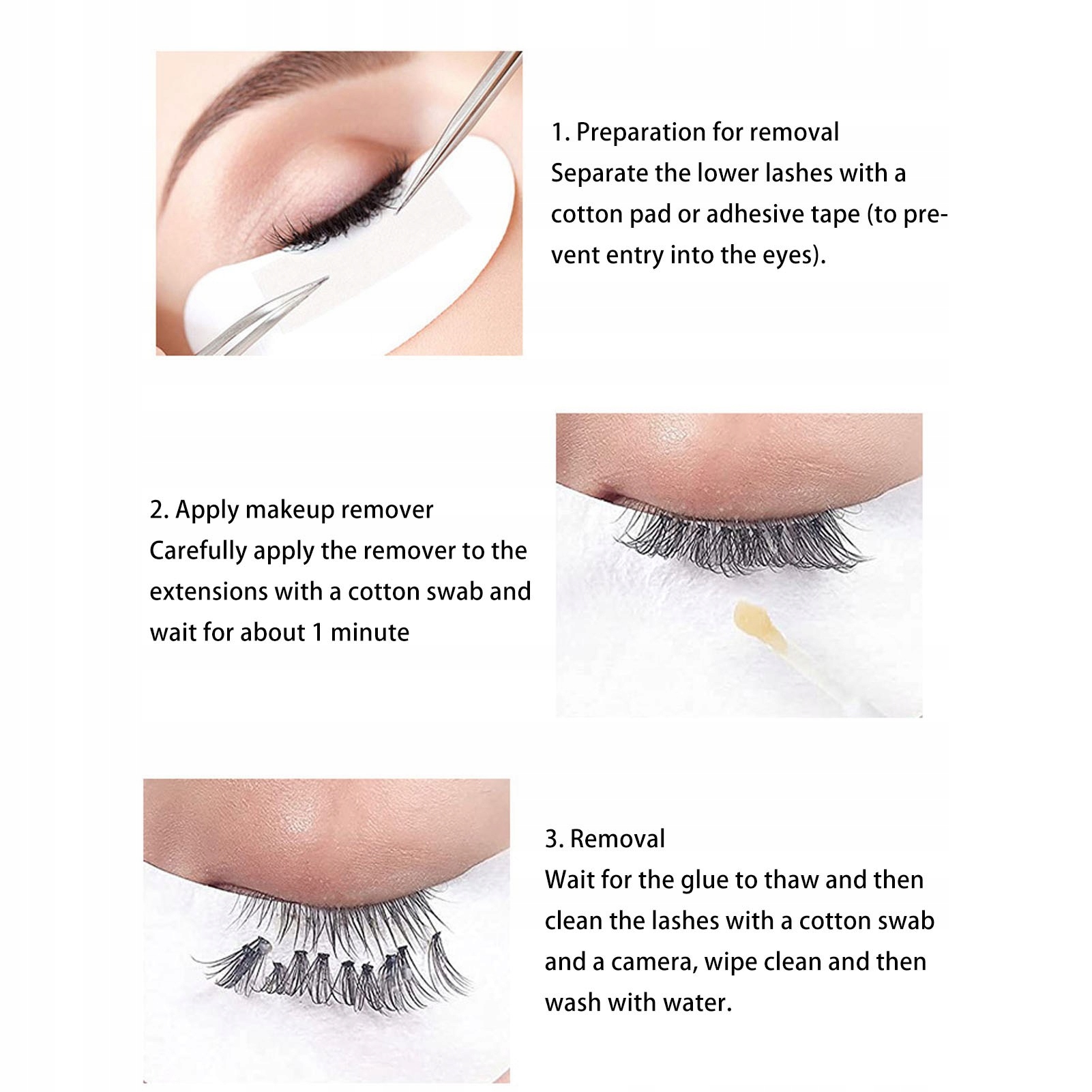 1. Preparation for removal
Separate the lower lashes with a cotton pad or adhesive tape (to prevent entry into the eyes).

2. Apply makeup remover
Carefully apply the remover to the extensions with a cotton swab and wait for about 1 minute

3. Removal
Wait for the glue to thaw and then clean the lashes with a cotton swab and a camera, wipe clean and then wash with water.