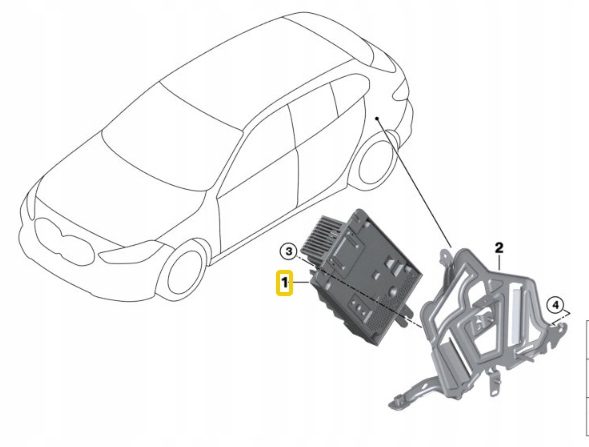 3
1
2
4