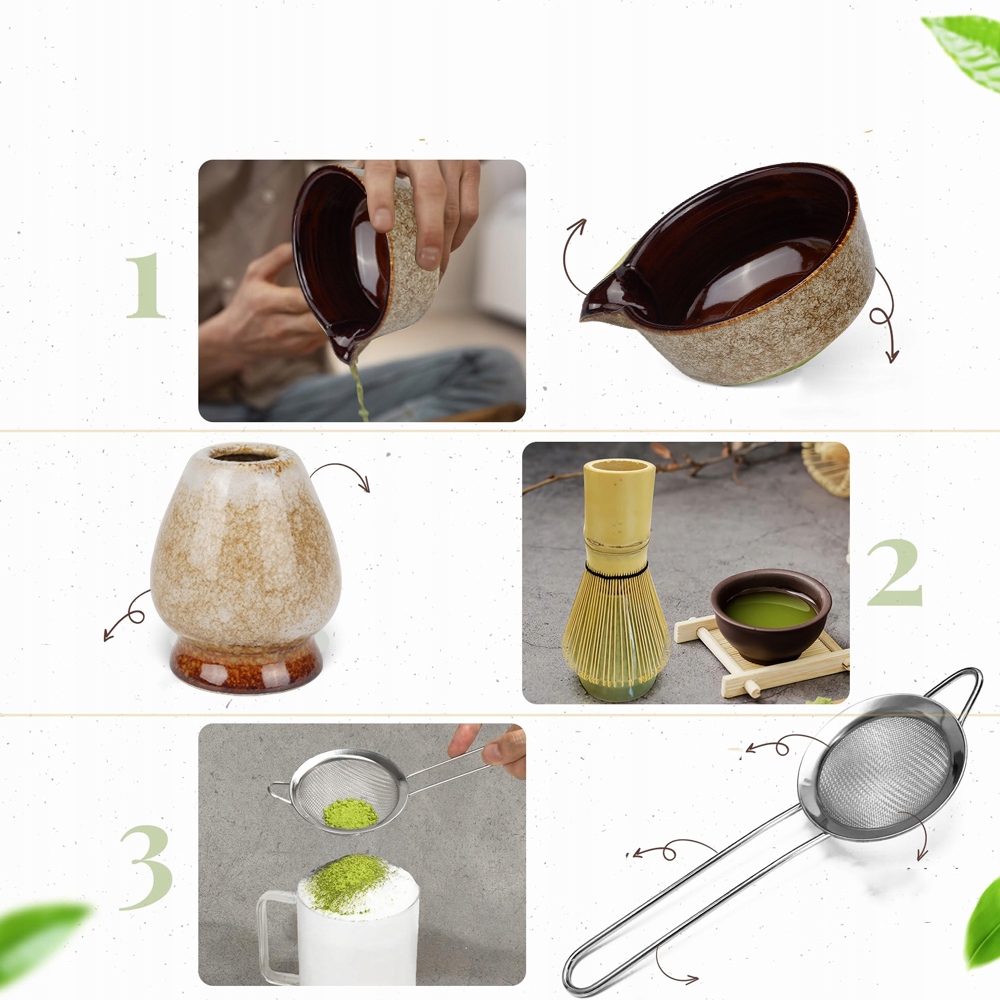 1

2

3