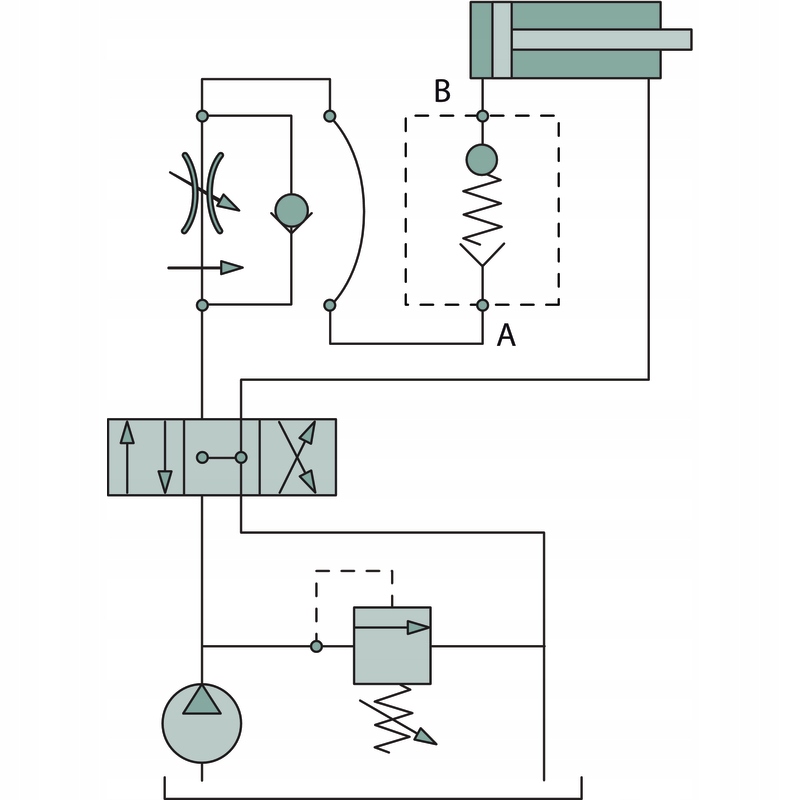 B

A