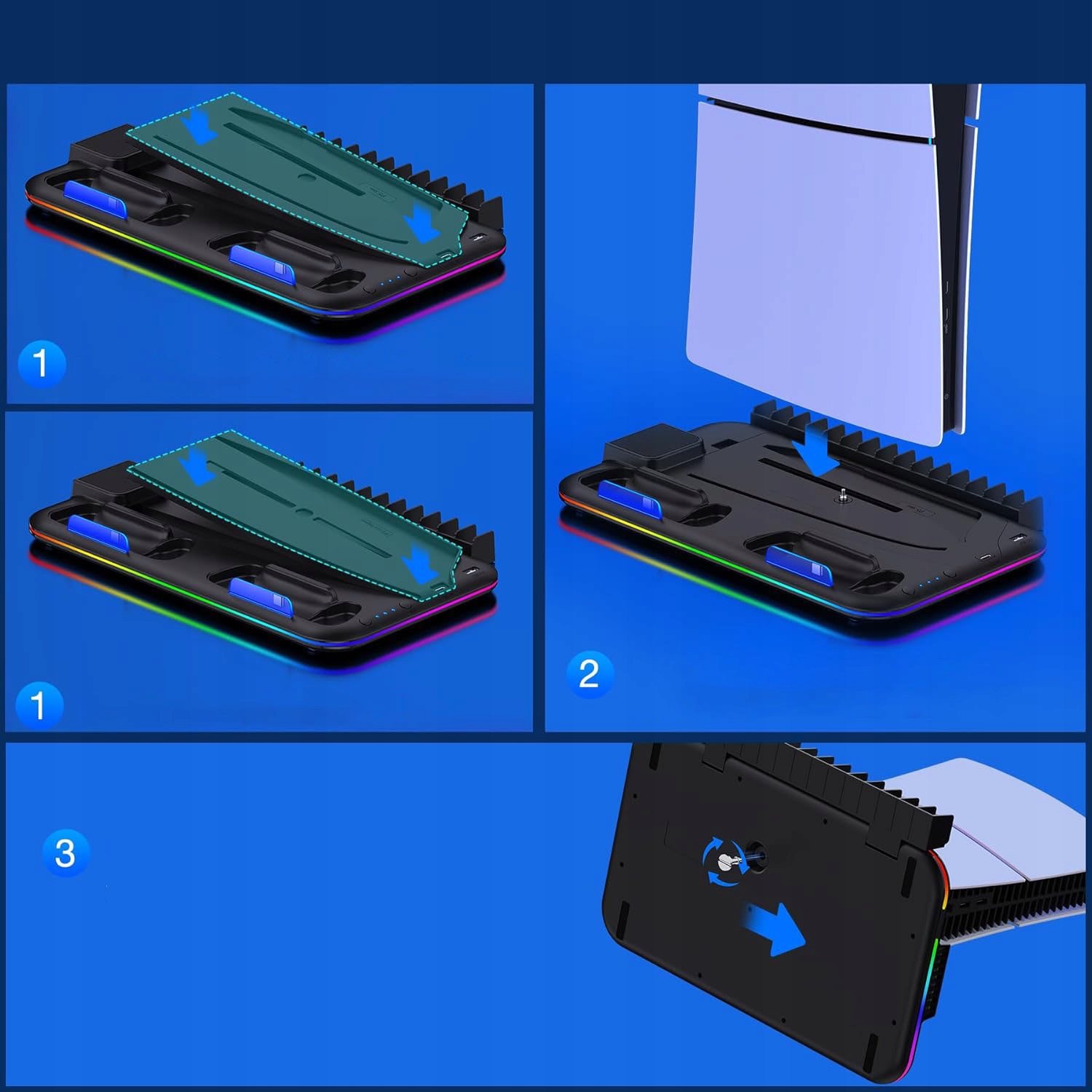 1

1

2

3