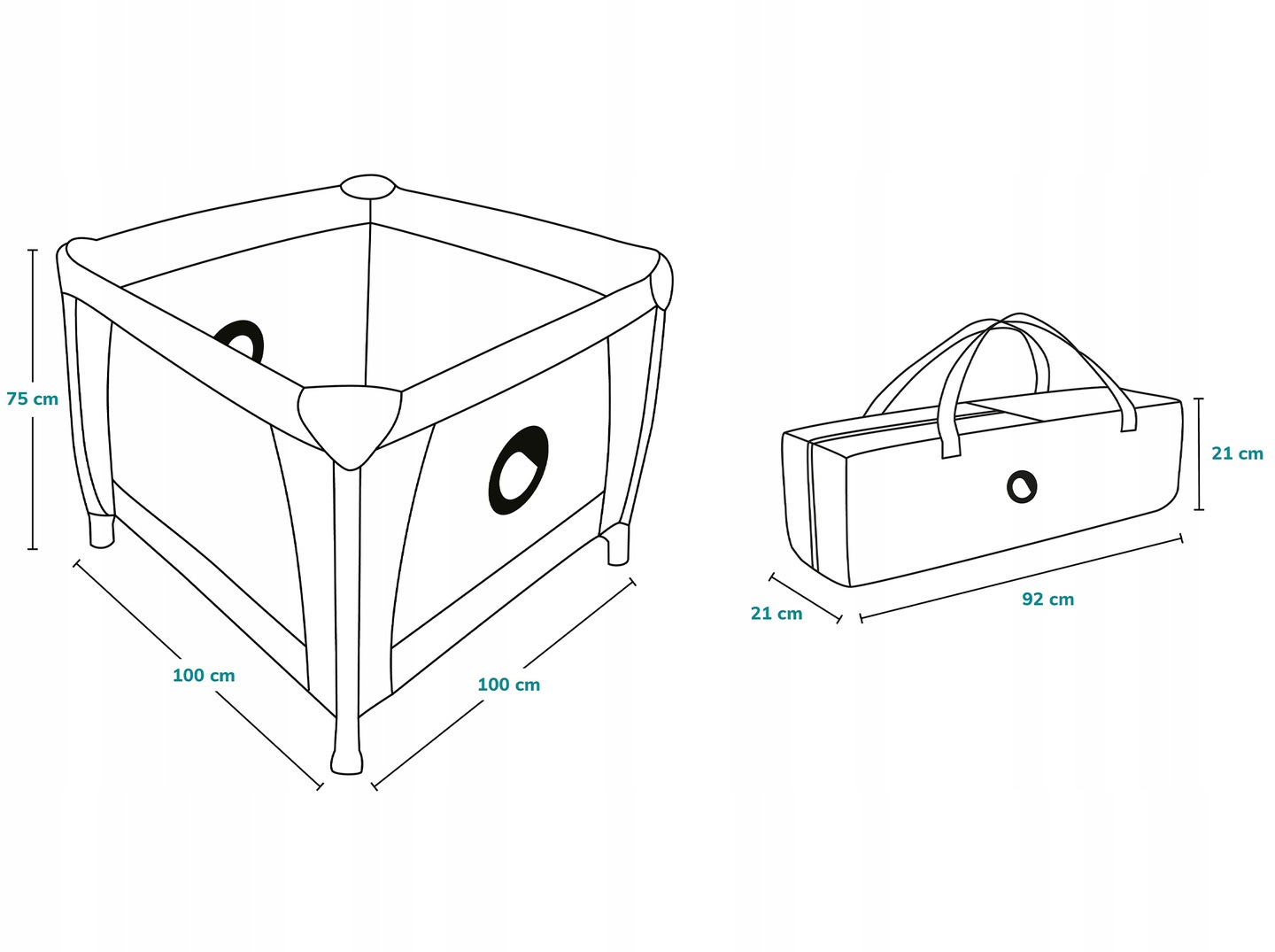 75 cm

100 cm

100 cm

21 cm

21 cm

92 cm