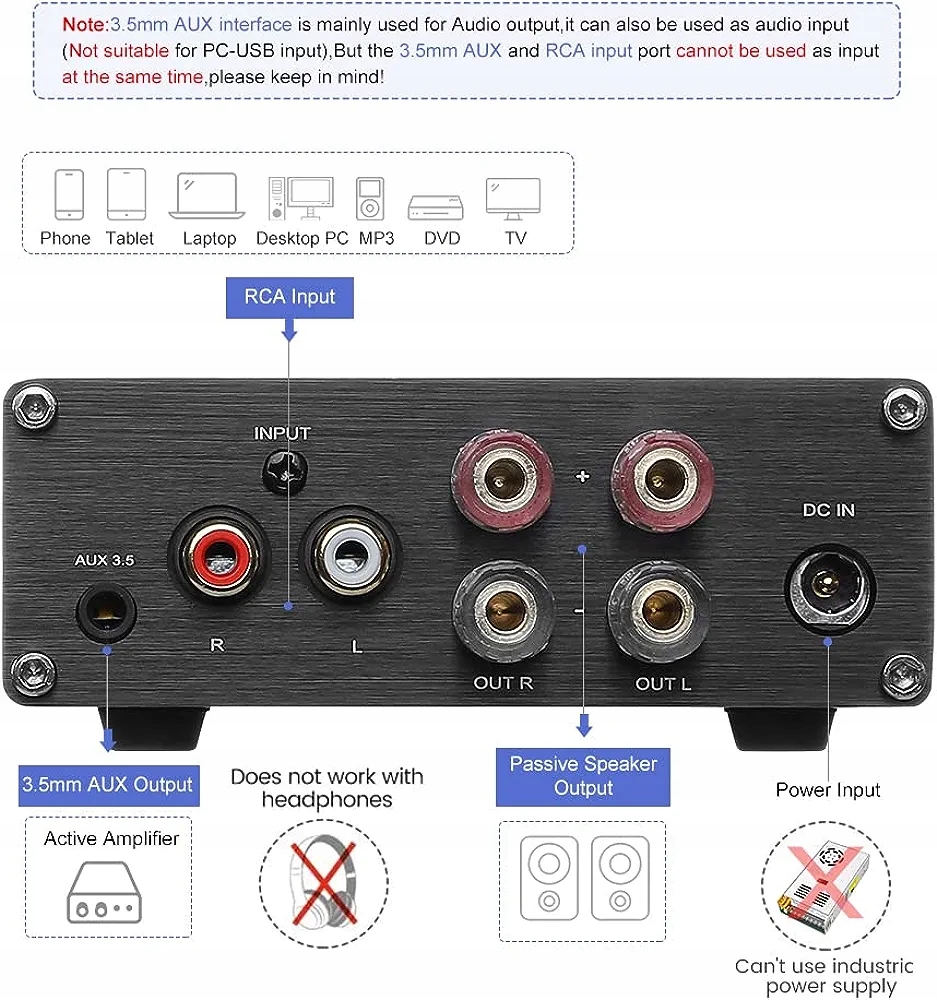 Note:3.5mm AUX interface is mainly used for Audio output,it can also be used as audio input (Not suitable for PC-USB input),But the 3.5mm AUX and RCA input port cannot be used as input at the same time,please keep in mind!

Phone Tablet Laptop Desktop PC MP3 DVD TV

RCA Input

INPUT

AUX 3.5

R

L

+

-

OUT R

OUT L

DC IN

3.5mm AUX Output

Active Amplifier

Does not work with headphones

Passive Speaker Output

Power Input

Can't use industric power supply