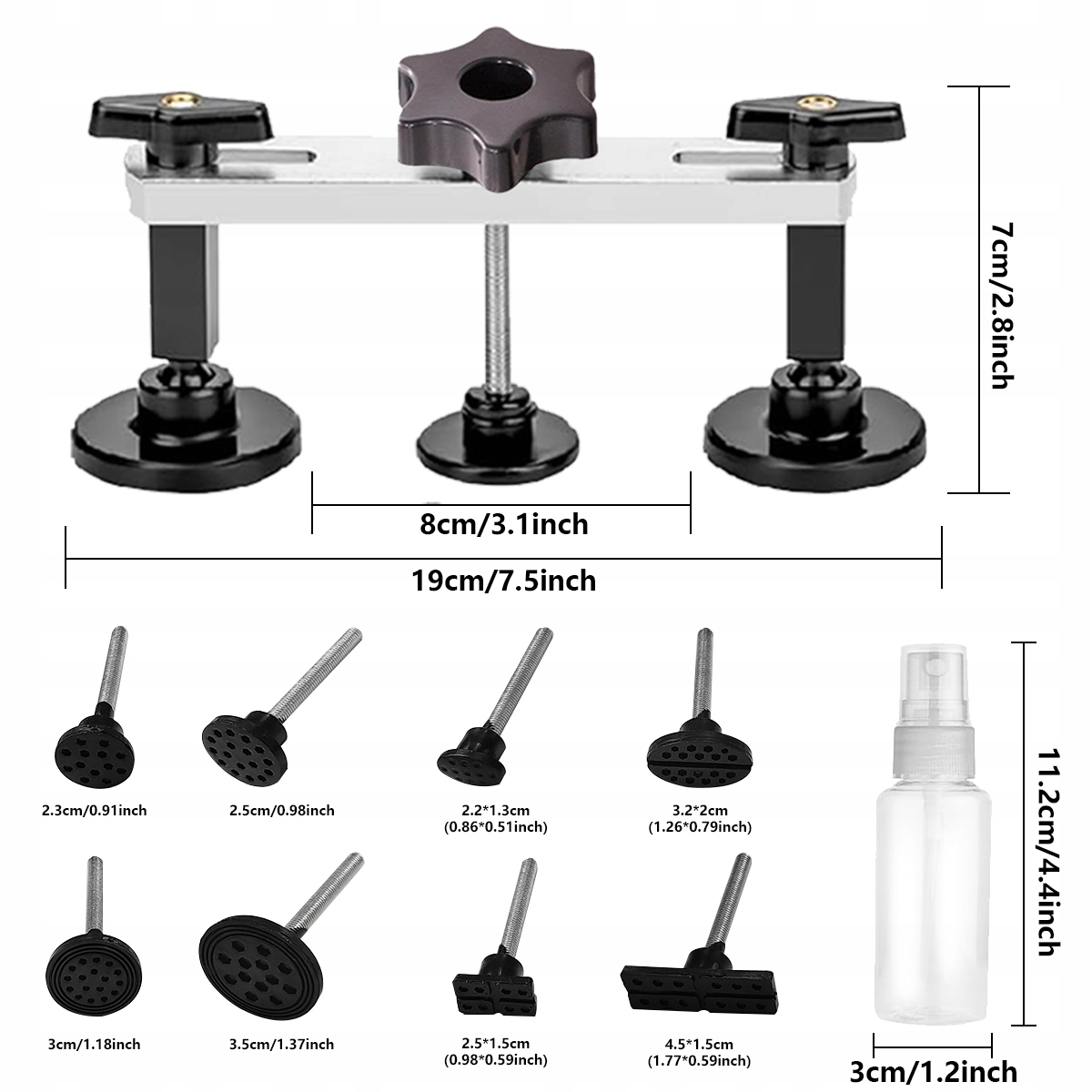 7cm/2.8inch

8cm/3.1inch

19cm/7.5inch

2.3cm/0.91inch

2.5cm/0.98inch

2.2*1.3cm (0.86*0.51inch)

3.2*2cm (1.26*0.79inch)

11.2cm/4.4inch

3cm/1.18inch

3.5cm/1.37inch

2.5*1.5cm (0.98*0.59inch)

4.5*1.5cm (1.77*0.59inch)

3cm/1.2inch