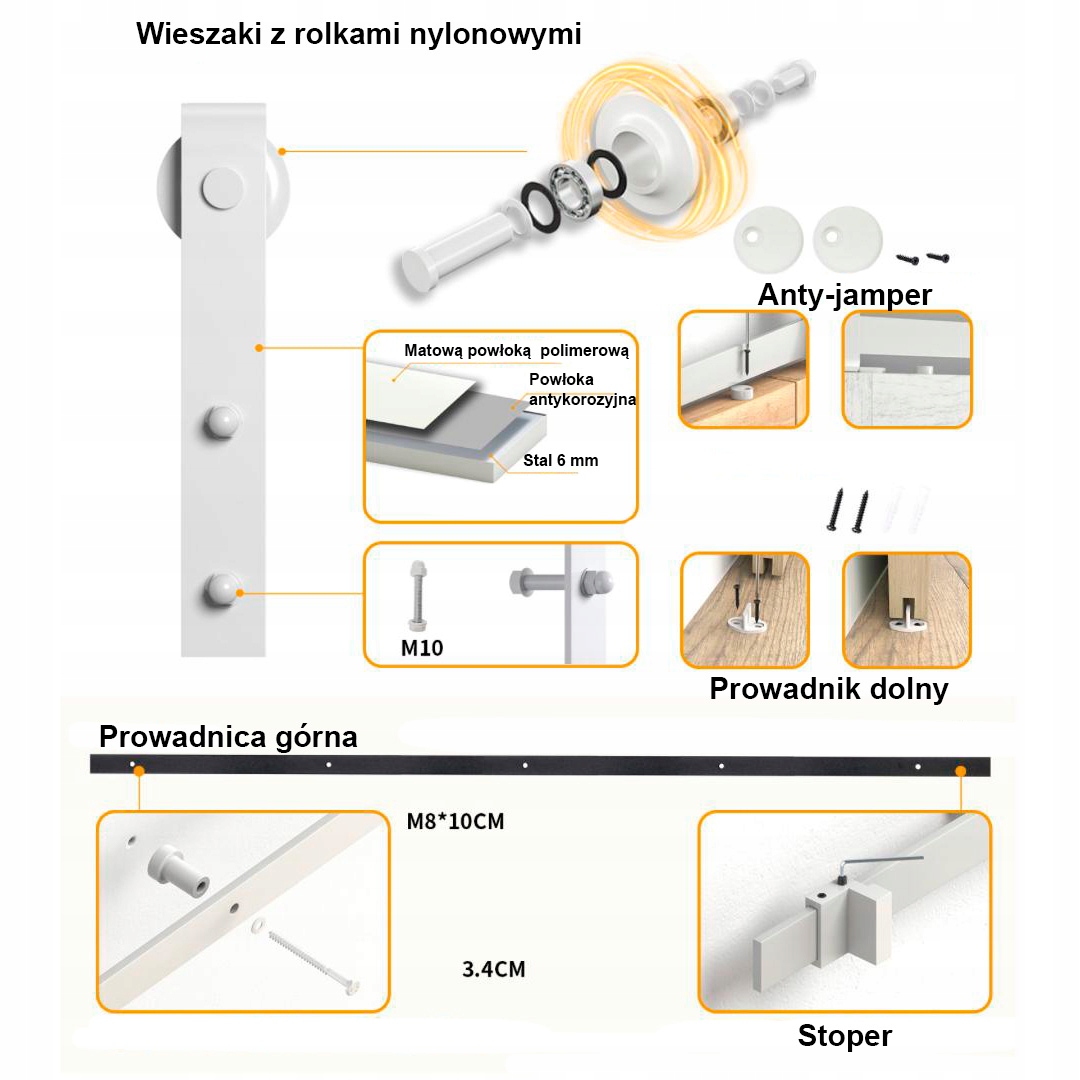 Wieszaki z rolkami nylonowymi

Anty-jamper

Matową powłoką polimerową

Powłoka antykorozyjna

Stal 6 mm

M10

Prowadnik dolny

Prowadnica górna

M8*10CM

3.4CM

Stoper