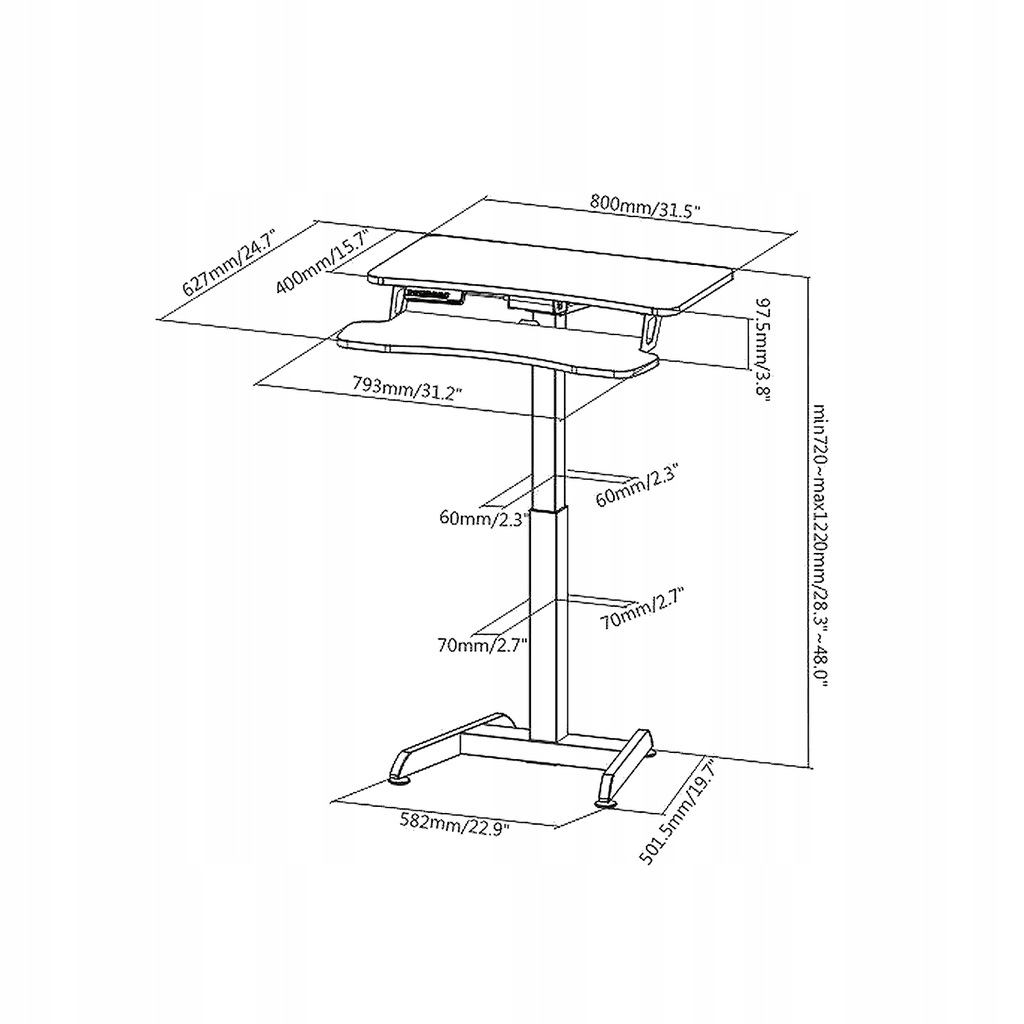 800mm/31.5"
627mm/24.7"
400mm/15.7"
97.5mm/3.8"
793mm/31.2"
min720~max1220mm/28.3"~48.0"
60mm/2.3"
60mm/2.3"
70mm/2.7"
70mm/2.7"
582mm/22.9"
501.5mm/19.7"