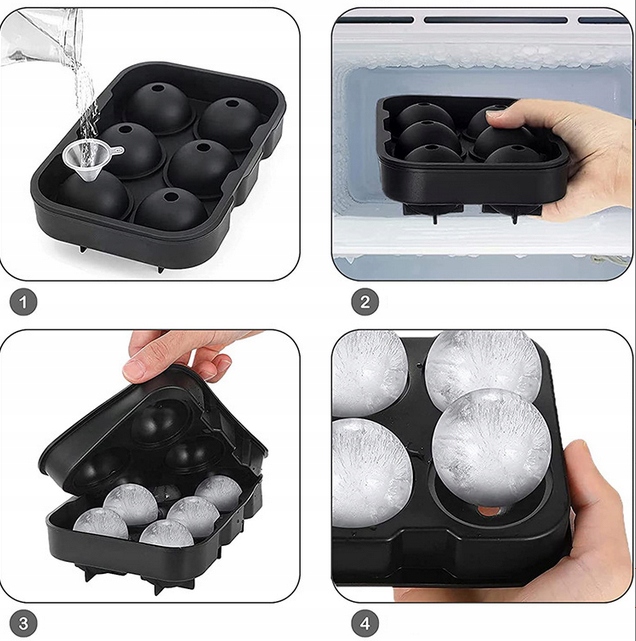 1

2

3

4