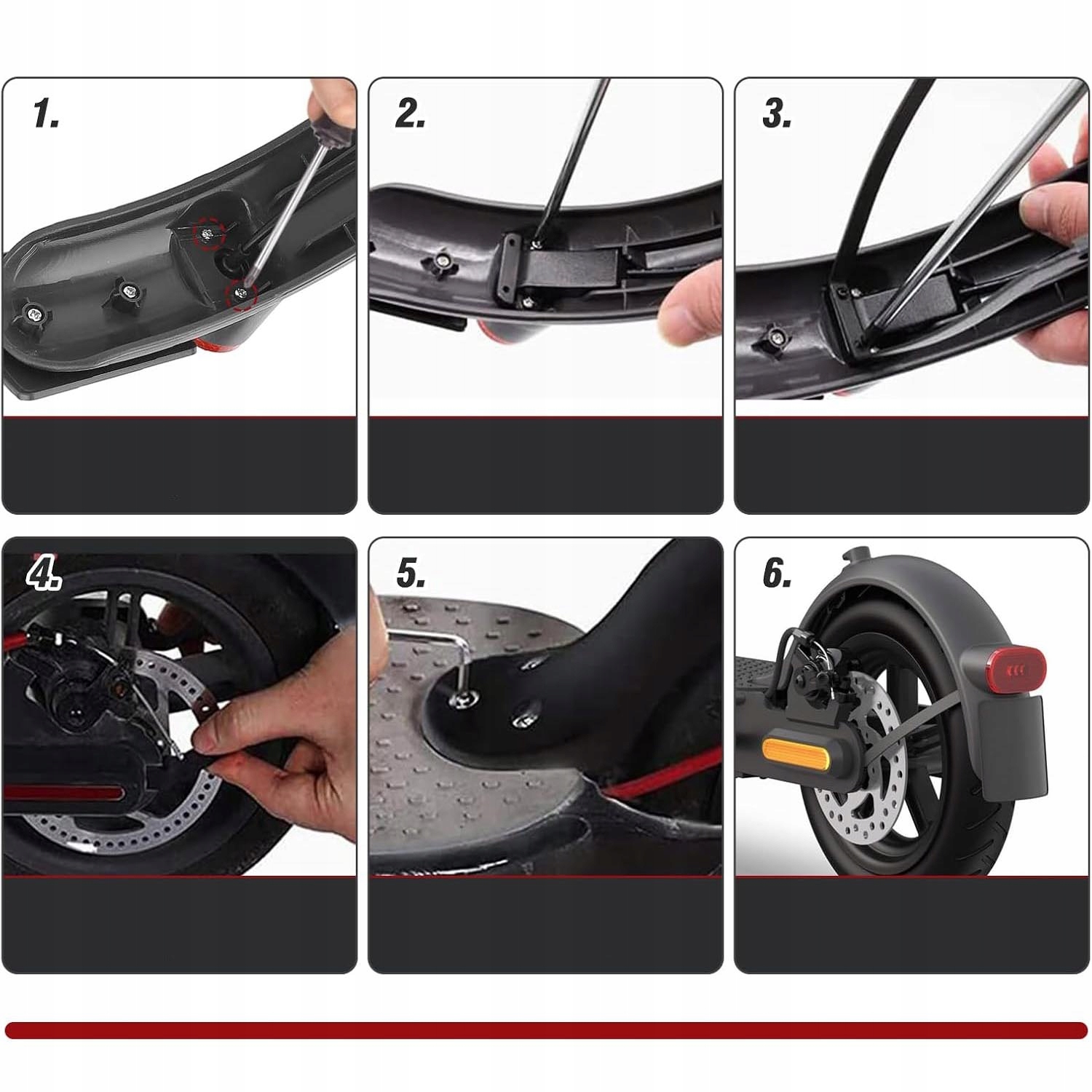 1.

2.

3.

4.

5.

6.