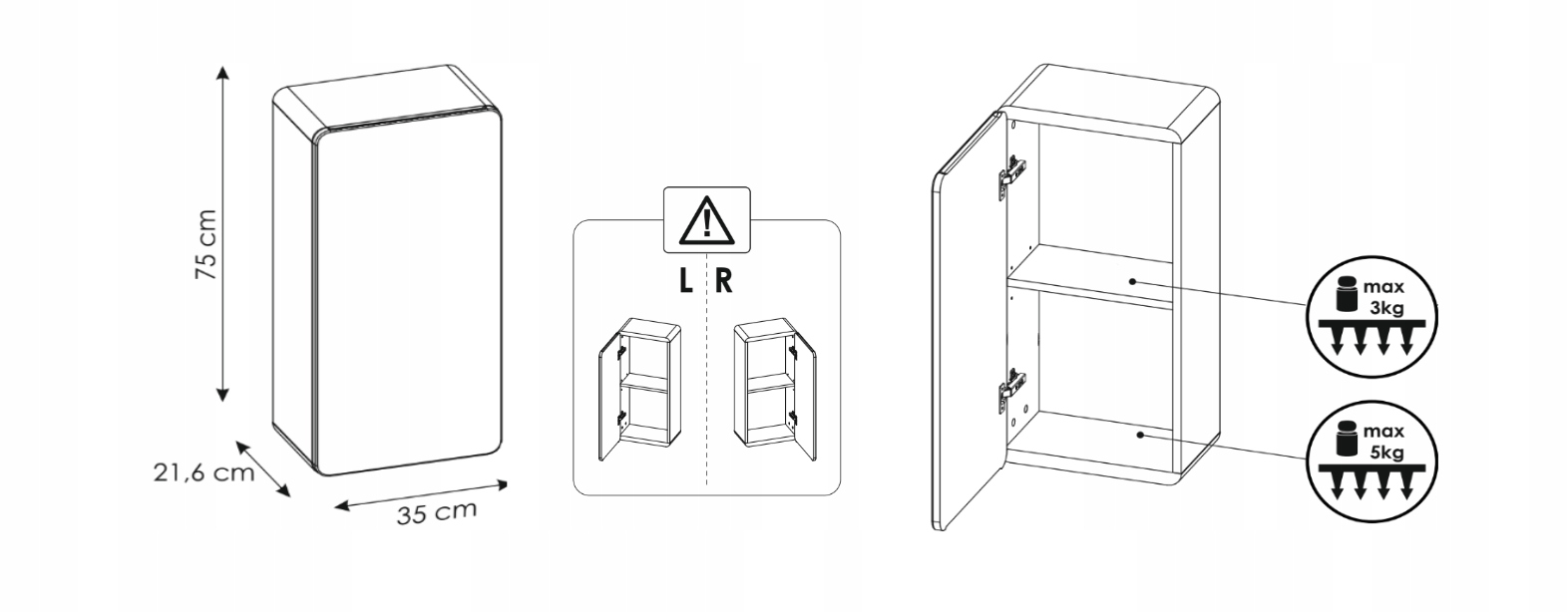 75 cm

21,6 cm

35 cm

L R

max 3kg

max 5kg