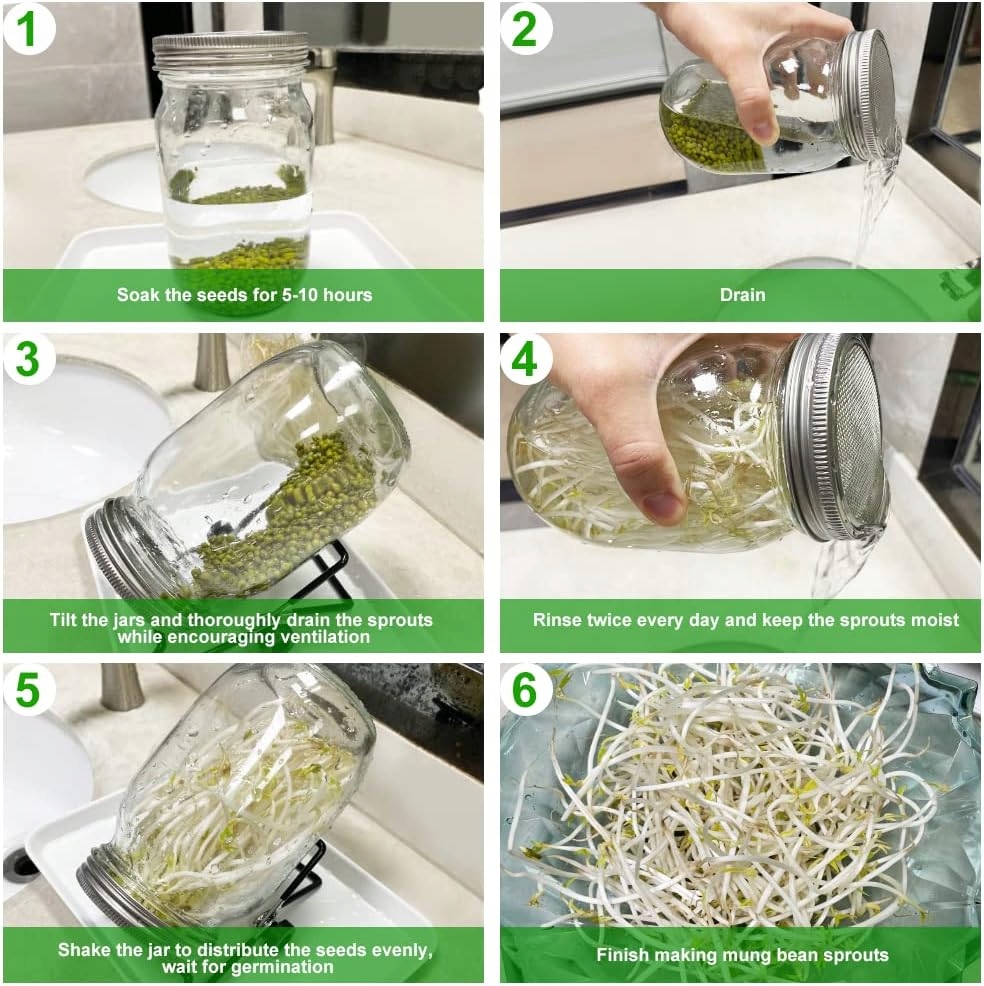 1
Soak the seeds for 5-10 hours

2
Drain

3
Tilt the jars and thoroughly drain the sprouts while encouraging ventilation

4
Rinse twice every day and keep the sprouts moist

5
Shake the jar to distribute the seeds evenly, wait for germination

6
Finish making mung bean sprouts