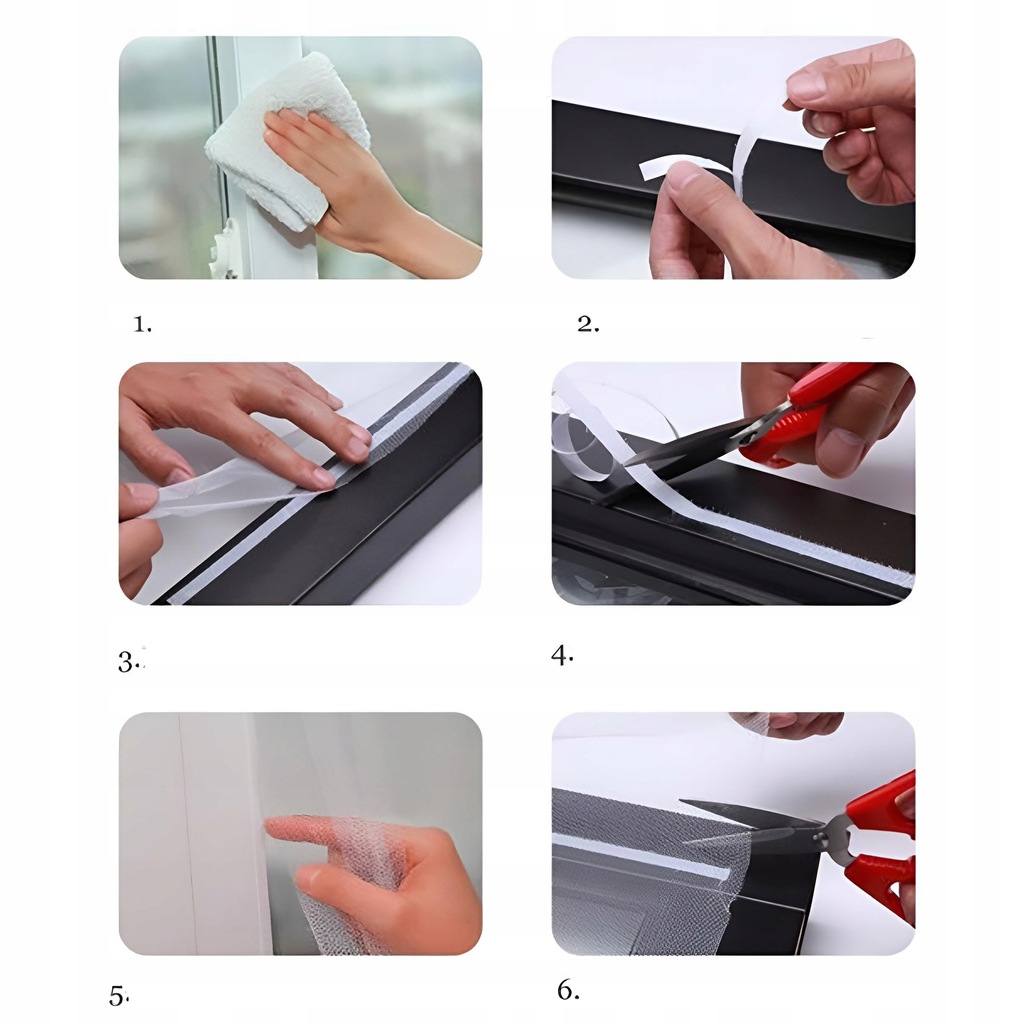 1.

2.

3.

4.

5.

6.