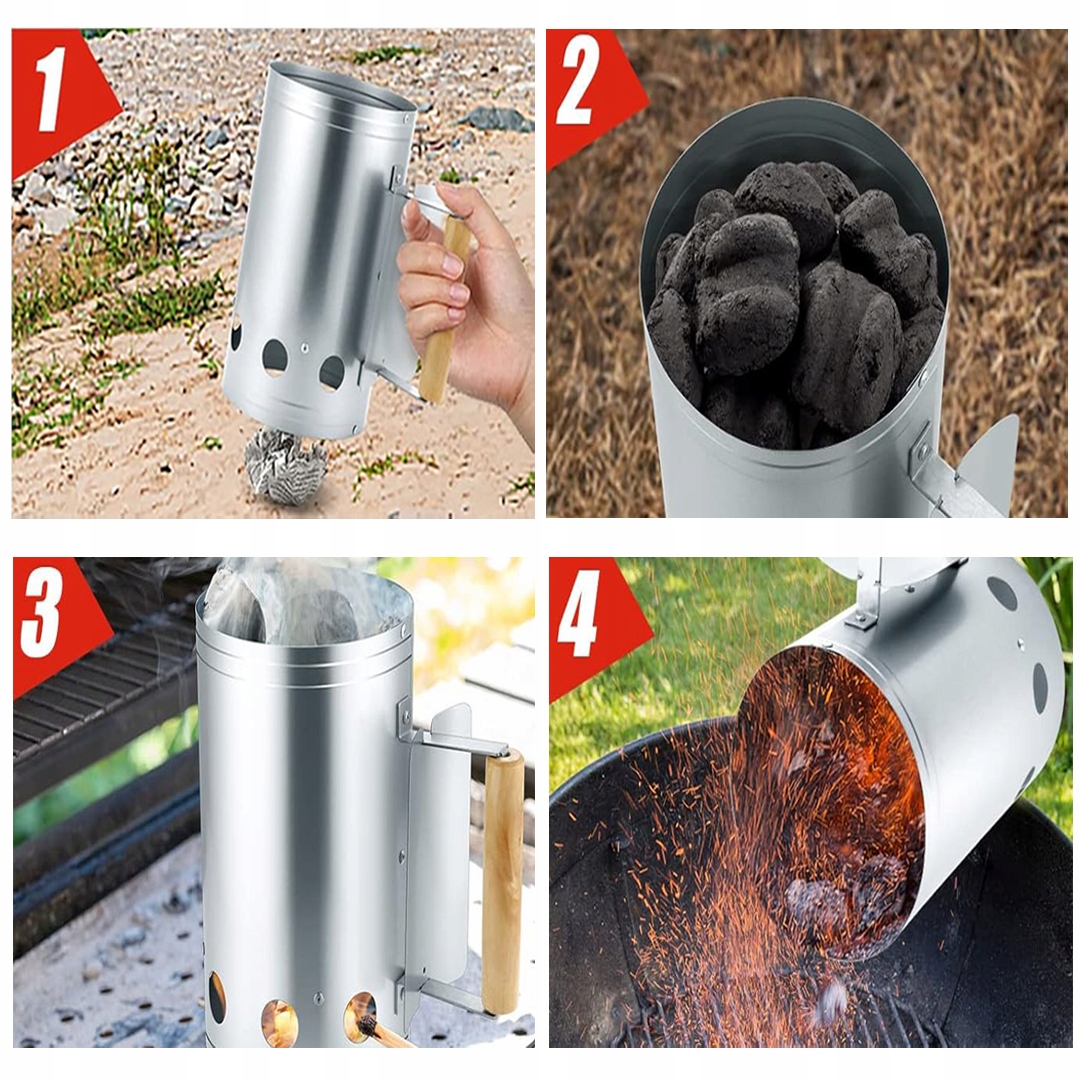 1

2

3

4