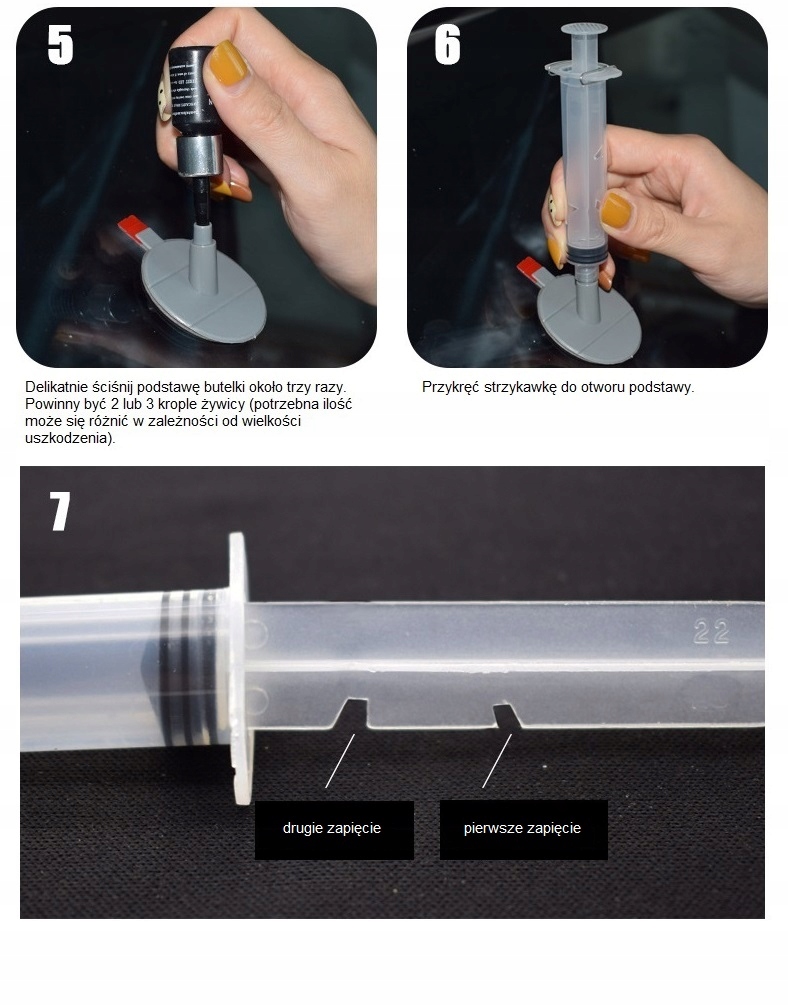 5

Delikatnie ściśnij podstawę butelki około trzy razy. Powinny być 2 lub 3 krople żywicy (potrzebna ilość może się różnić w zależności od wielkości uszkodzenia).

6

Przykręć strzykawkę do otworu podstawy.

7

22

drugie zapięcie

pierwsze zapięcie