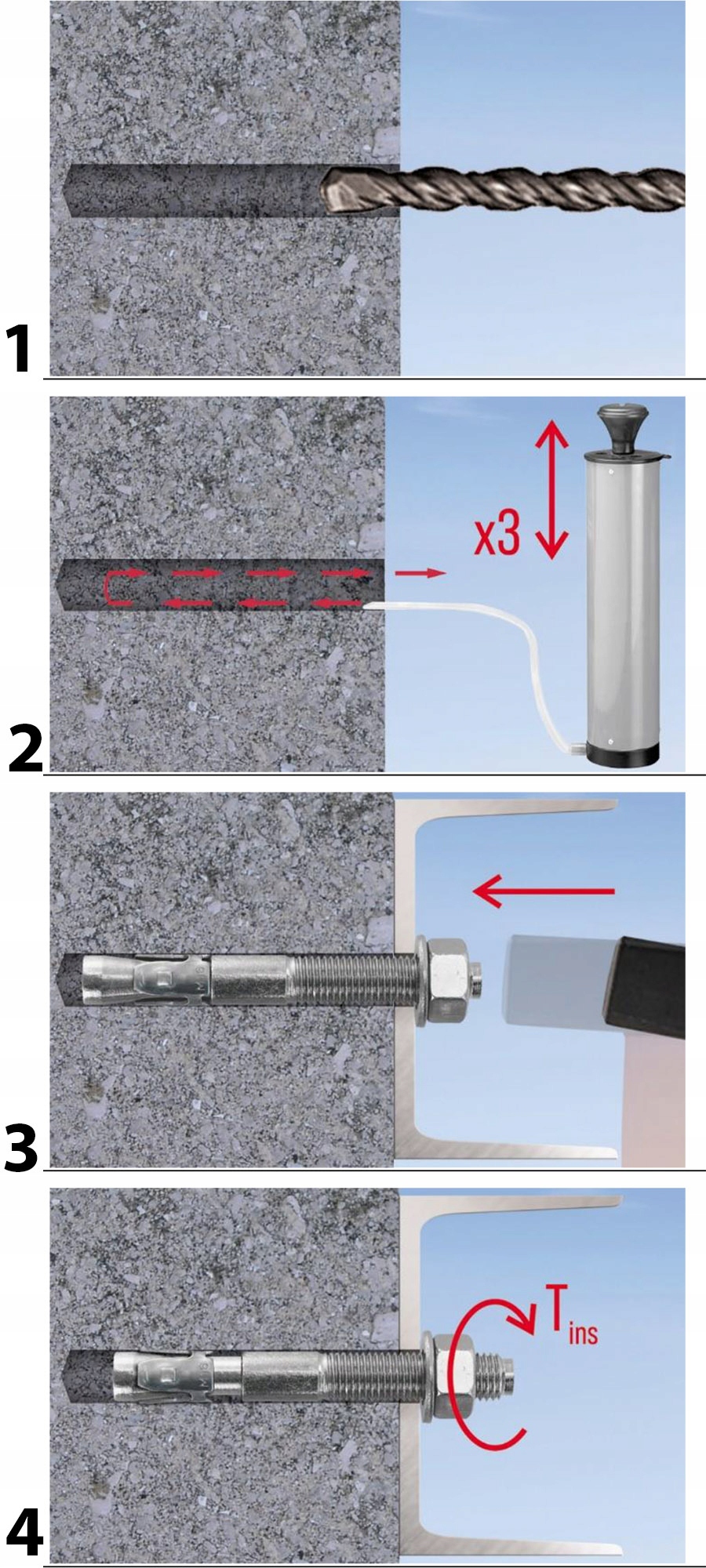 1

x3

2

3

$T_{ins}$

4