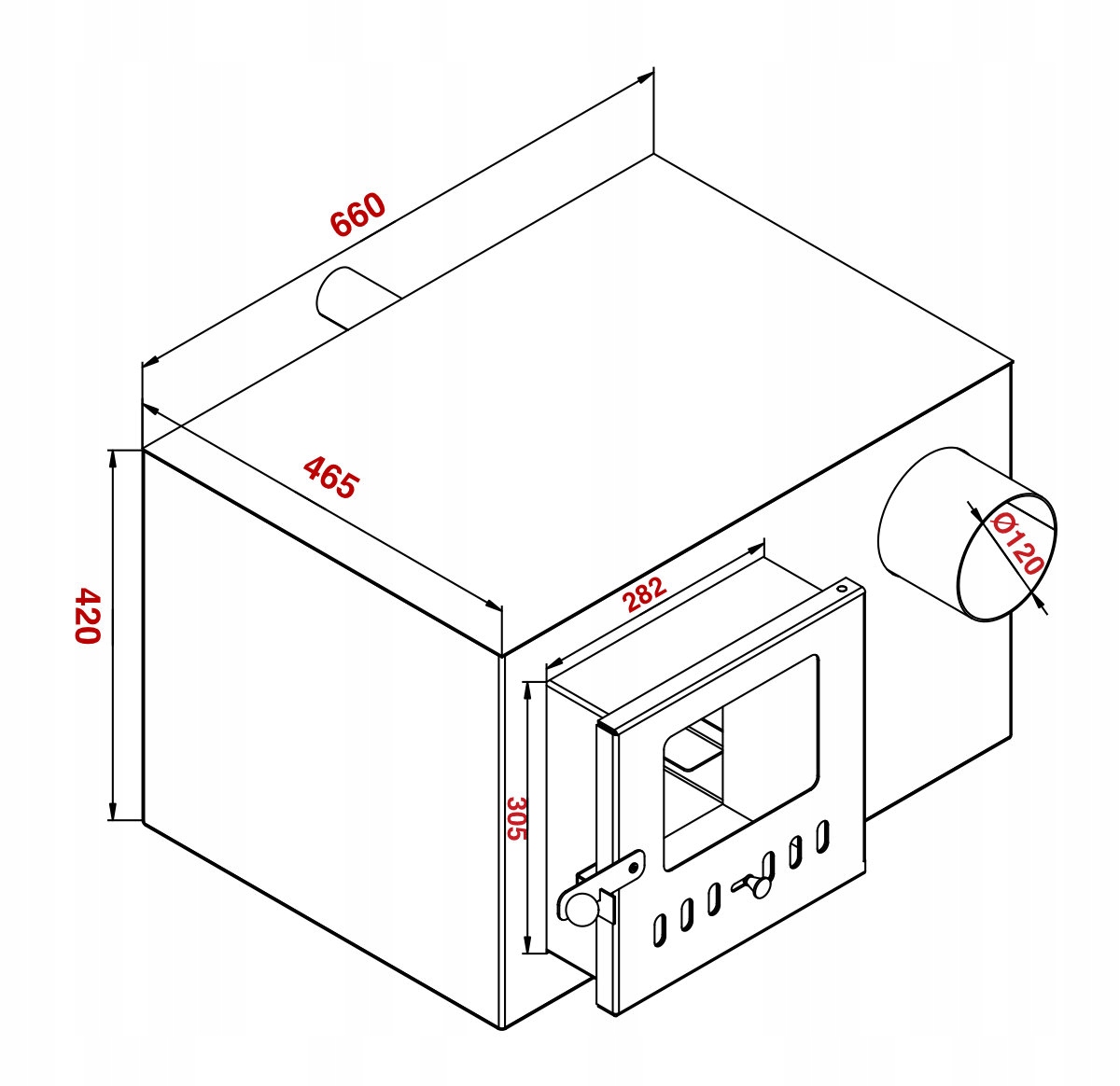 660
465
420
282
305
Ø120