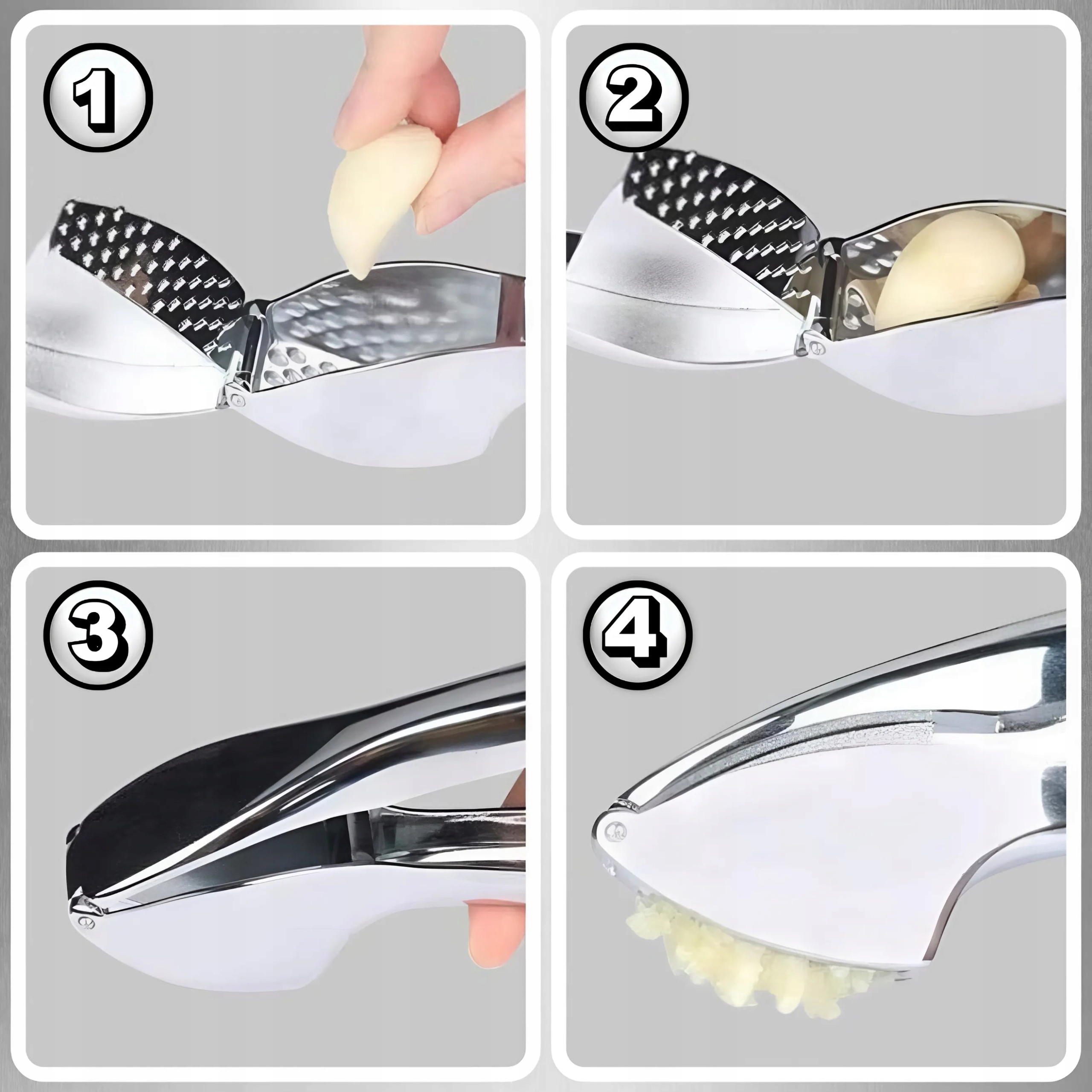 1

2

3

4