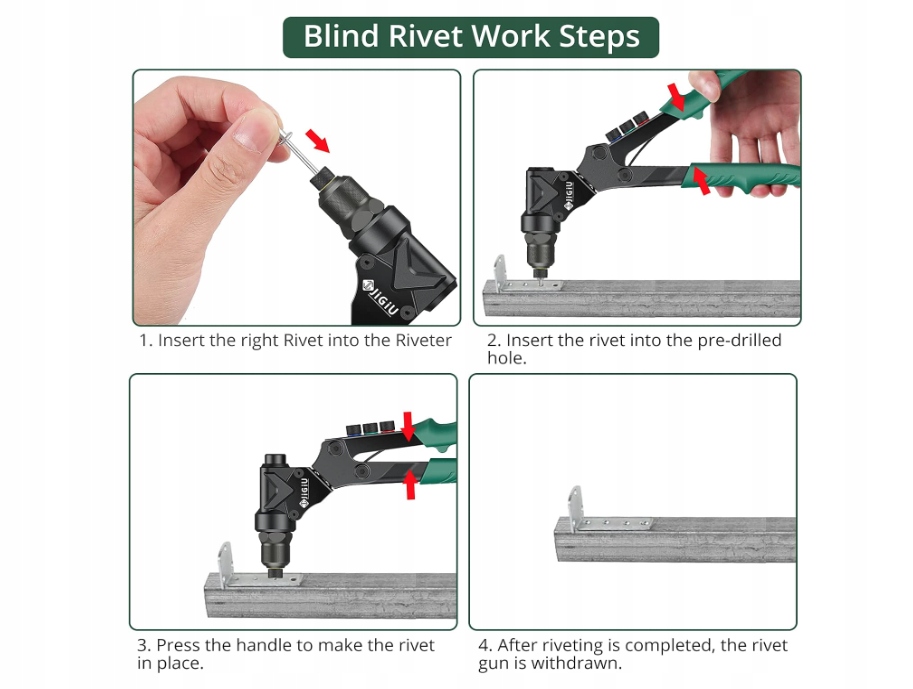 Blind Rivet Work Steps

JIGIU

1. Insert the right Rivet into the Riveter

JIGIU

2. Insert the rivet into the pre-drilled hole.

JIGIU

3. Press the handle to make the rivet in place.

4. After riveting is completed, the rivet gun is withdrawn.