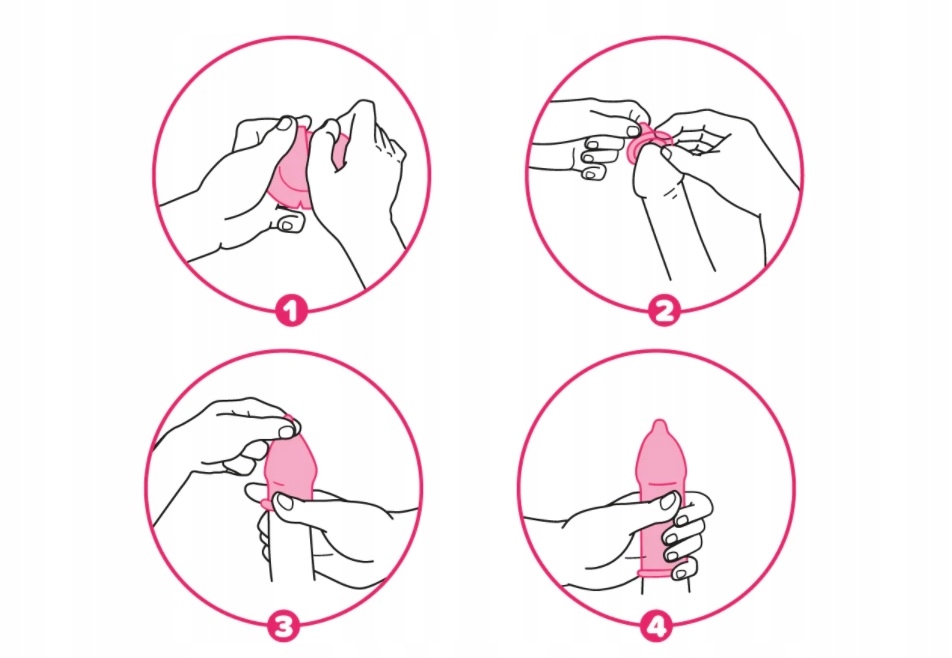 1

2

3

4