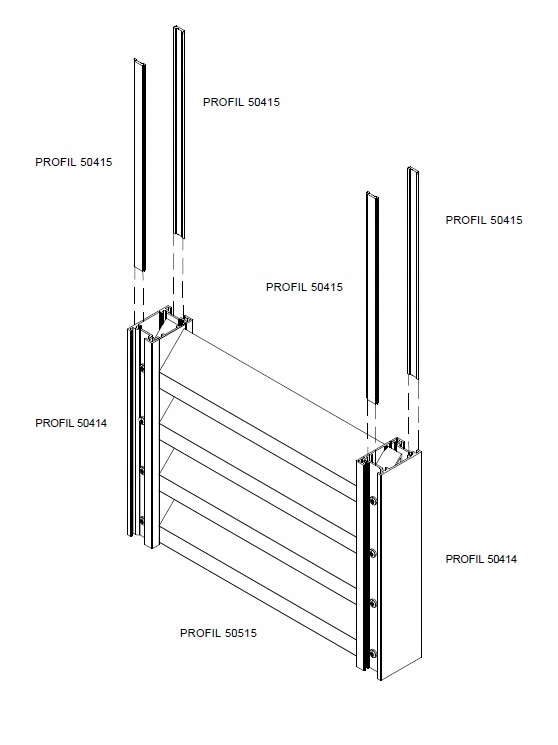 PROFIL 50415

PROFIL 50415

PROFIL 50415

PROFIL 50415

PROFIL 50414

PROFIL 50414

PROFIL 50515