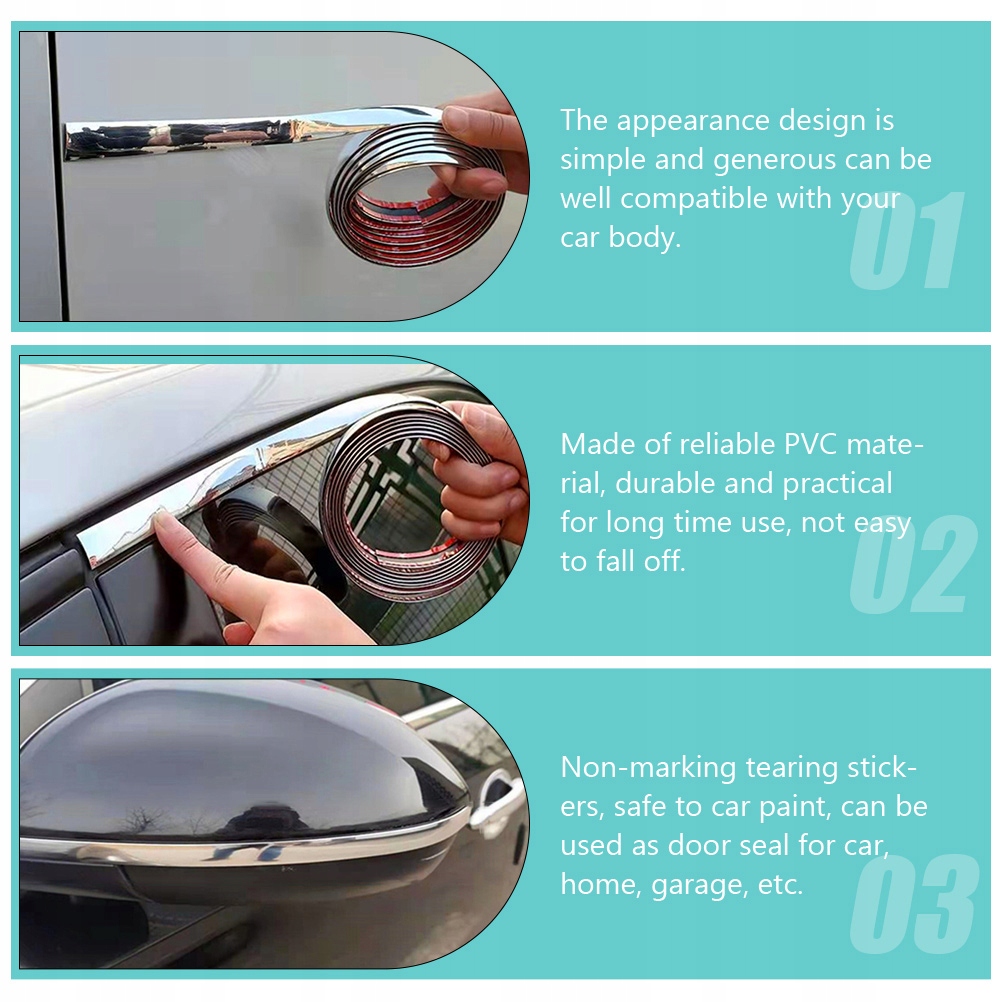 The appearance design is simple and generous can be well compatible with your car body.

01

Made of reliable PVC material, durable and practical for long time use, not easy to fall off.

02

Non-marking tearing stickers, safe to car paint, can be used as door seal for car, home, garage, etc.

03