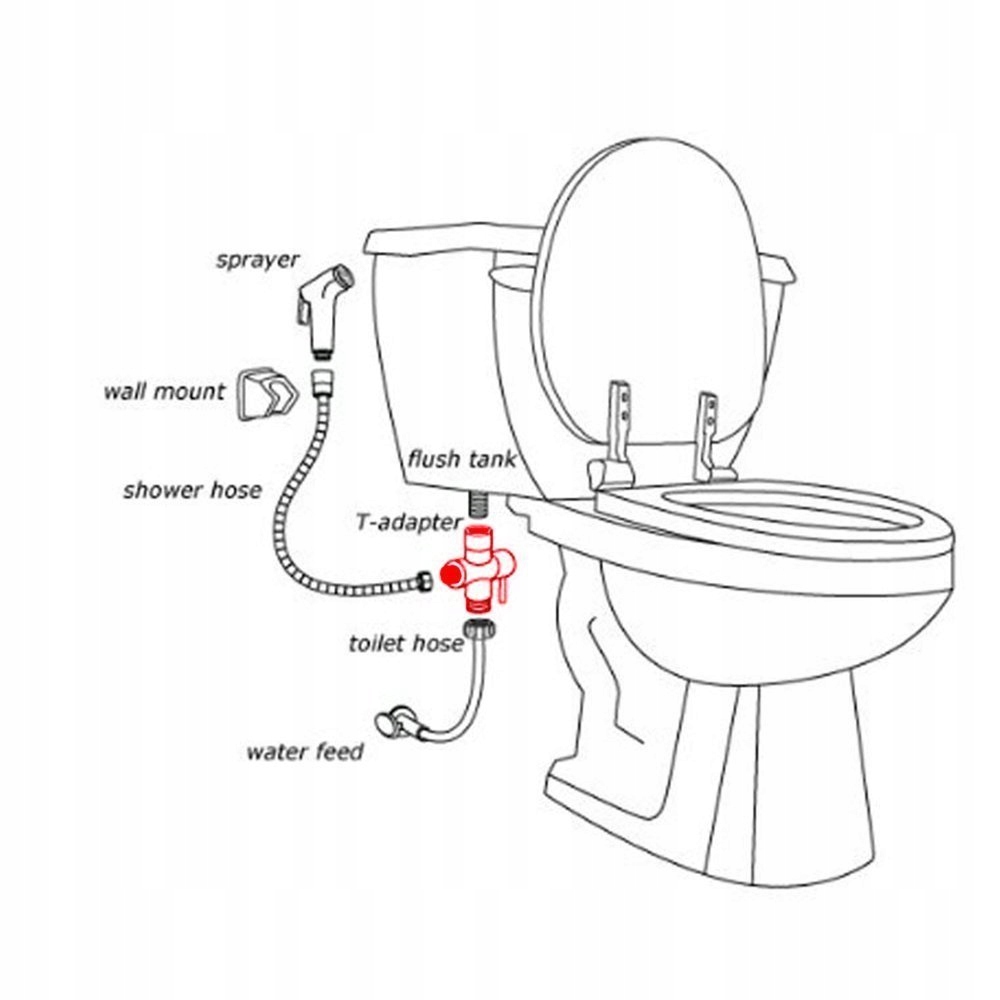 sprayer

wall mount

shower hose

flush tank

T-adapter

toilet hose

water feed