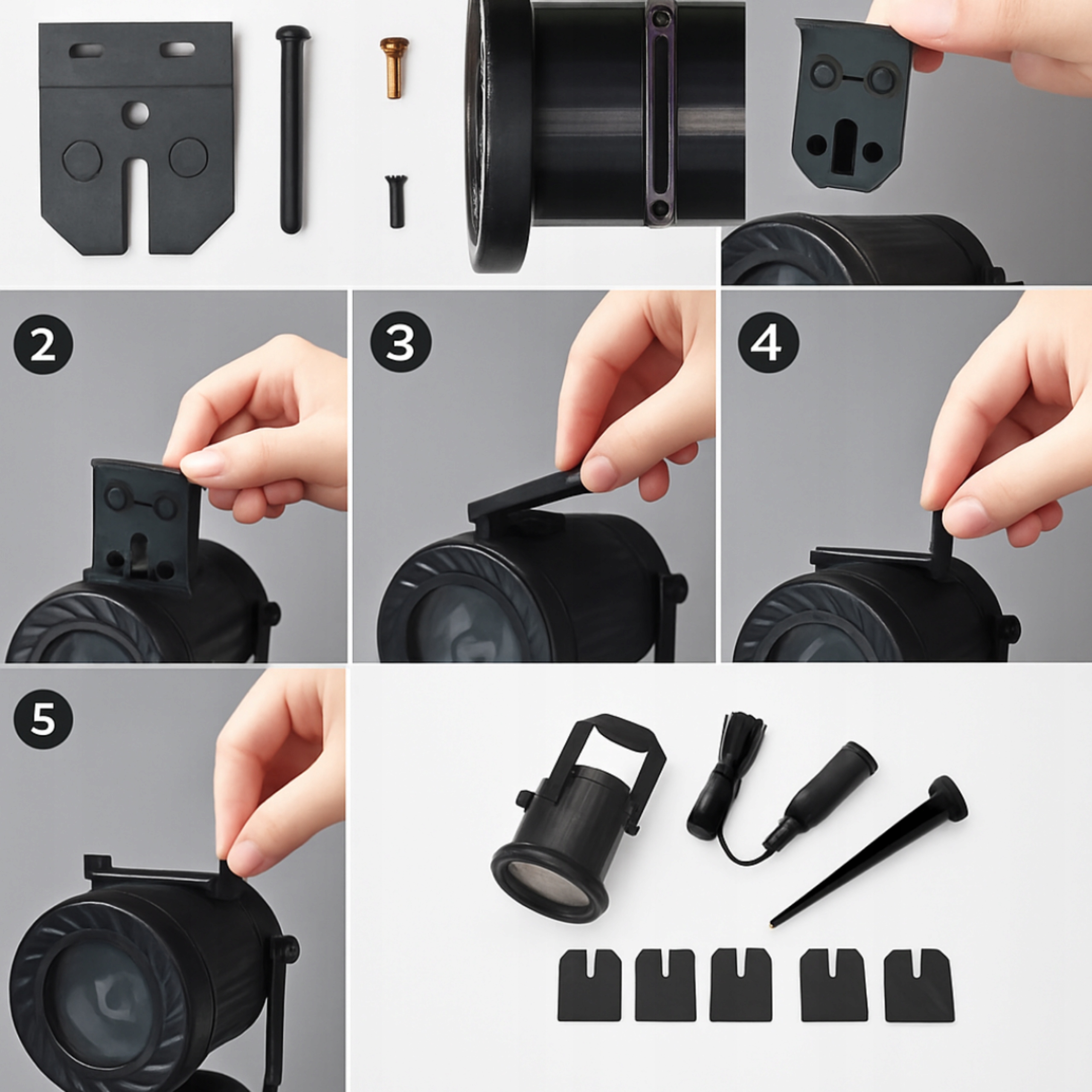 2

3

4

5