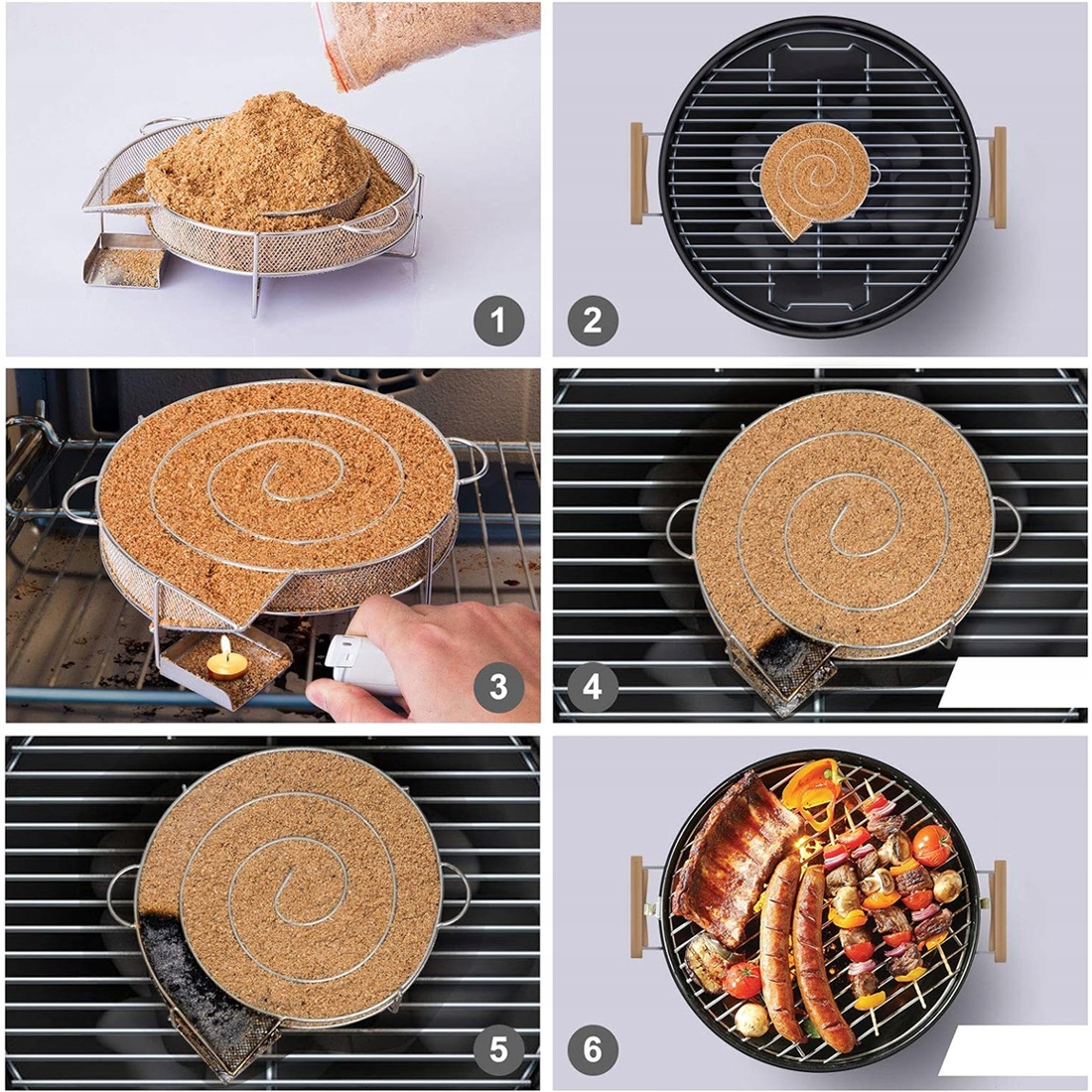 1
2
3
4
5
6