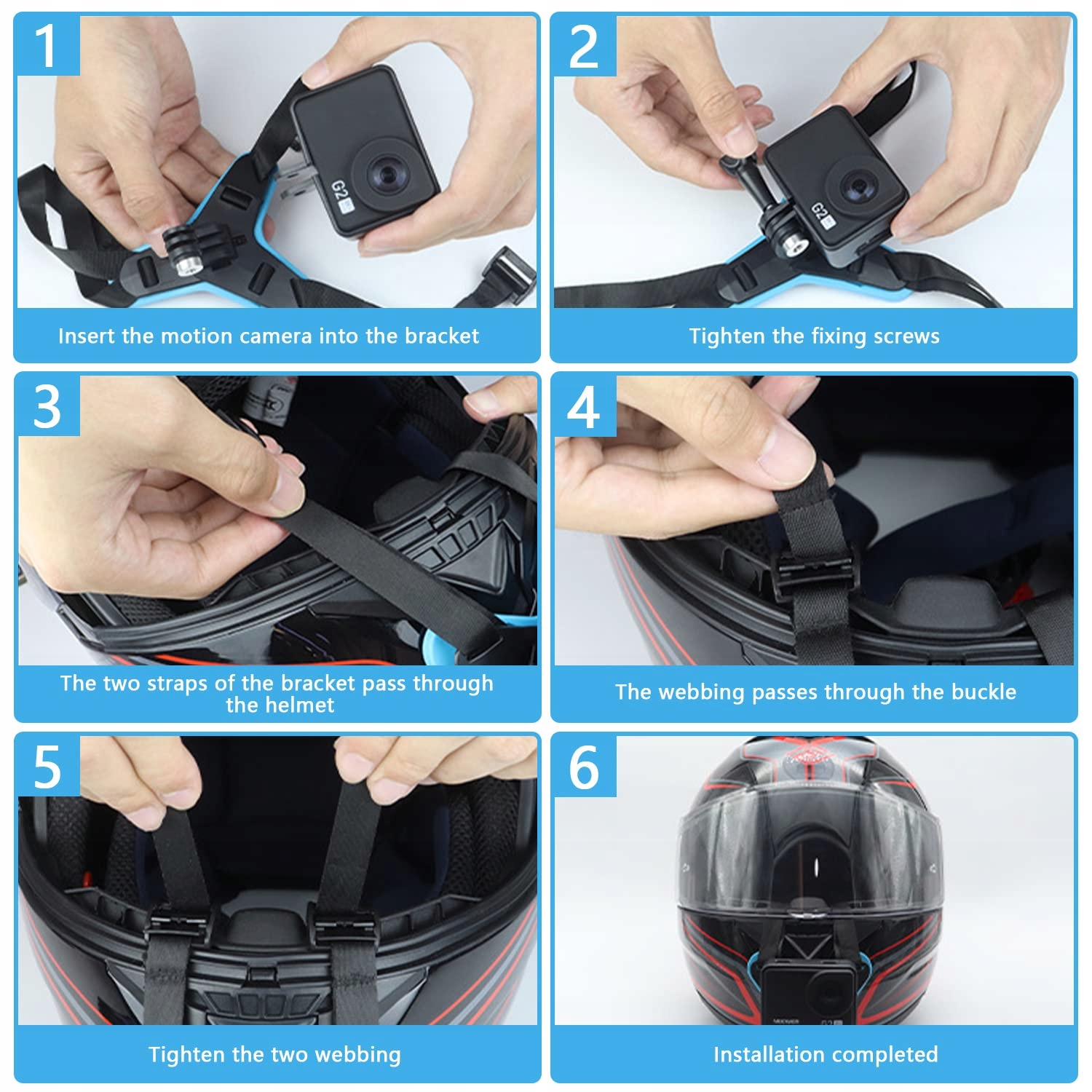 1
G2
Insert the motion camera into the bracket

2
G2
Tighten the fixing screws

3
The two straps of the bracket pass through the helmet

4
The webbing passes through the buckle

5
Tighten the two webbing

6
Installation completed