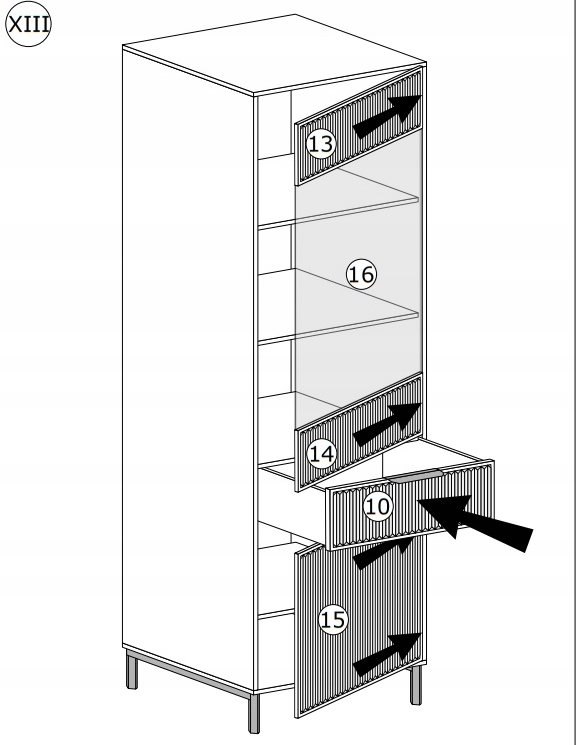 XIII
13
16
14
10
15