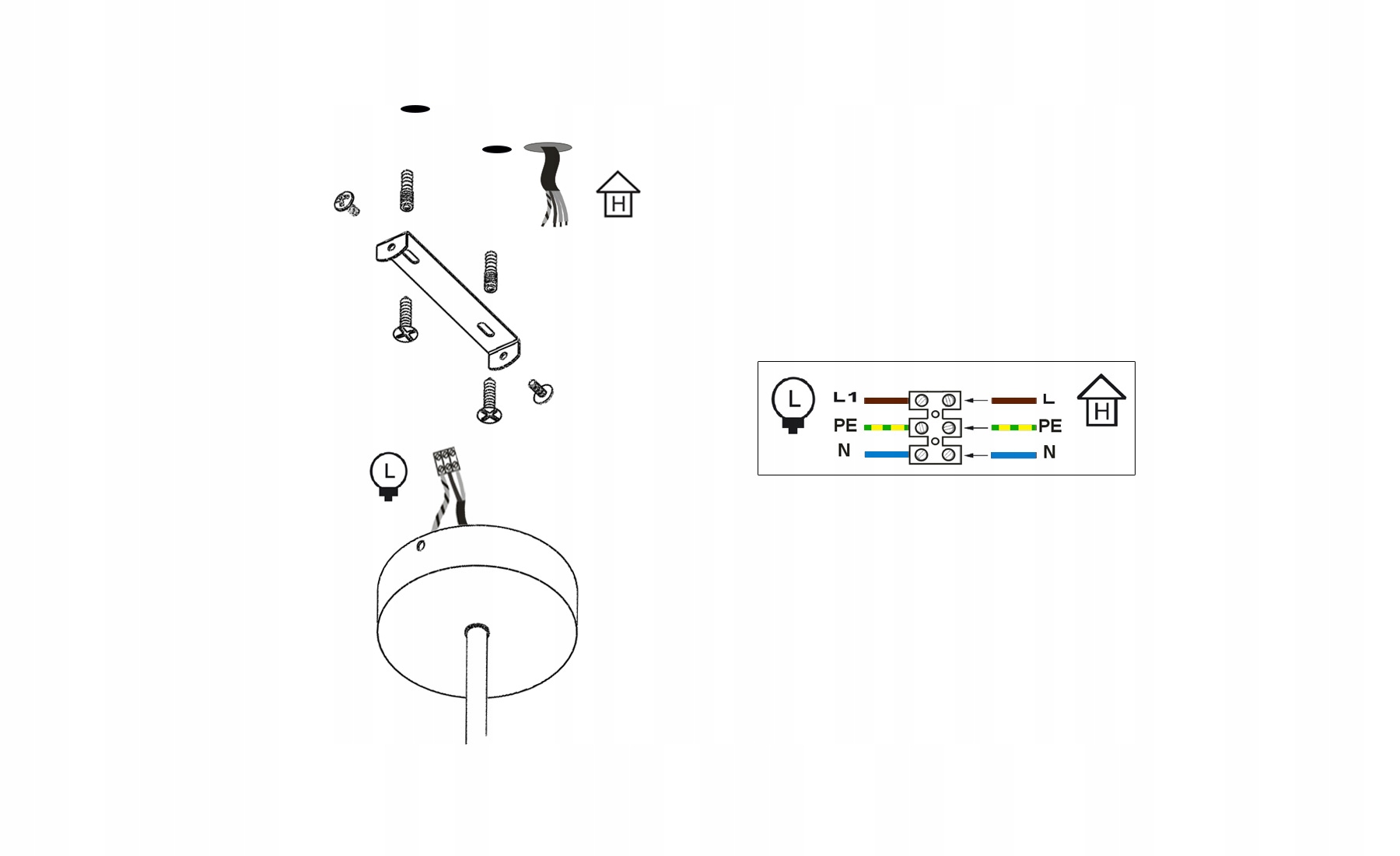 H

L

L

L1
PE
N

L
PE
N

H