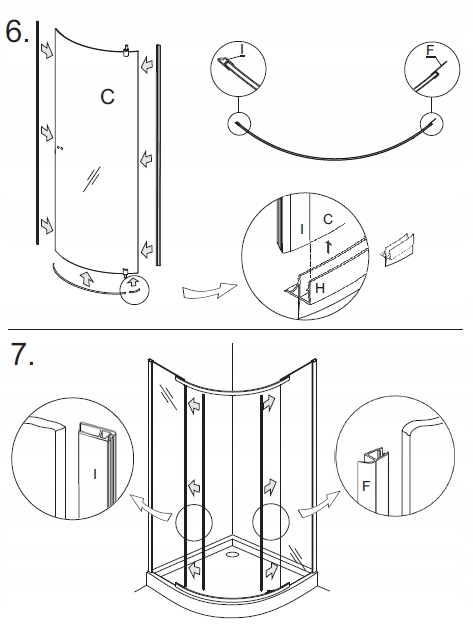 6.
C
I
F
I
C
H
7.
I
F