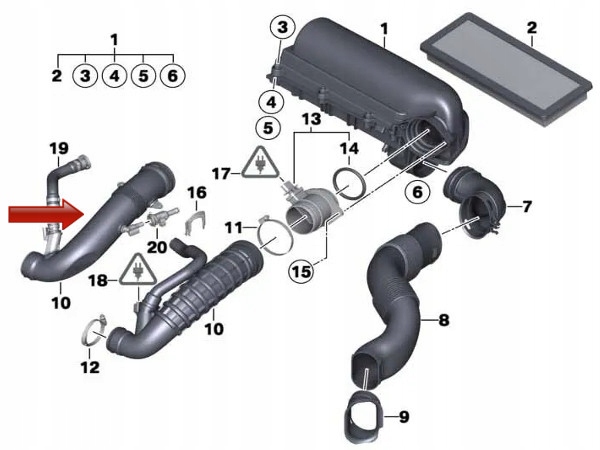 1
2 3 4 5 6

3
1
2
4
5
13
14
19
17
16
6
7
11
20
15
18
10
10
8
12
9