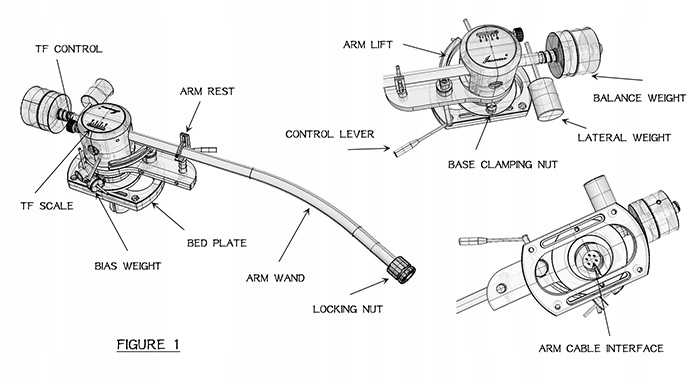 TF CONTROL
ARM REST
TF SCALE
BED PLATE
BIAS WEIGHT
ARM WAND
LOCKING NUT
FIGURE 1
ARM LIFT
BALANCE WEIGHT
CONTROL LEVER
LATERAL WEIGHT
BASE CLAMPING NUT
ARM CABLE INTERFACE