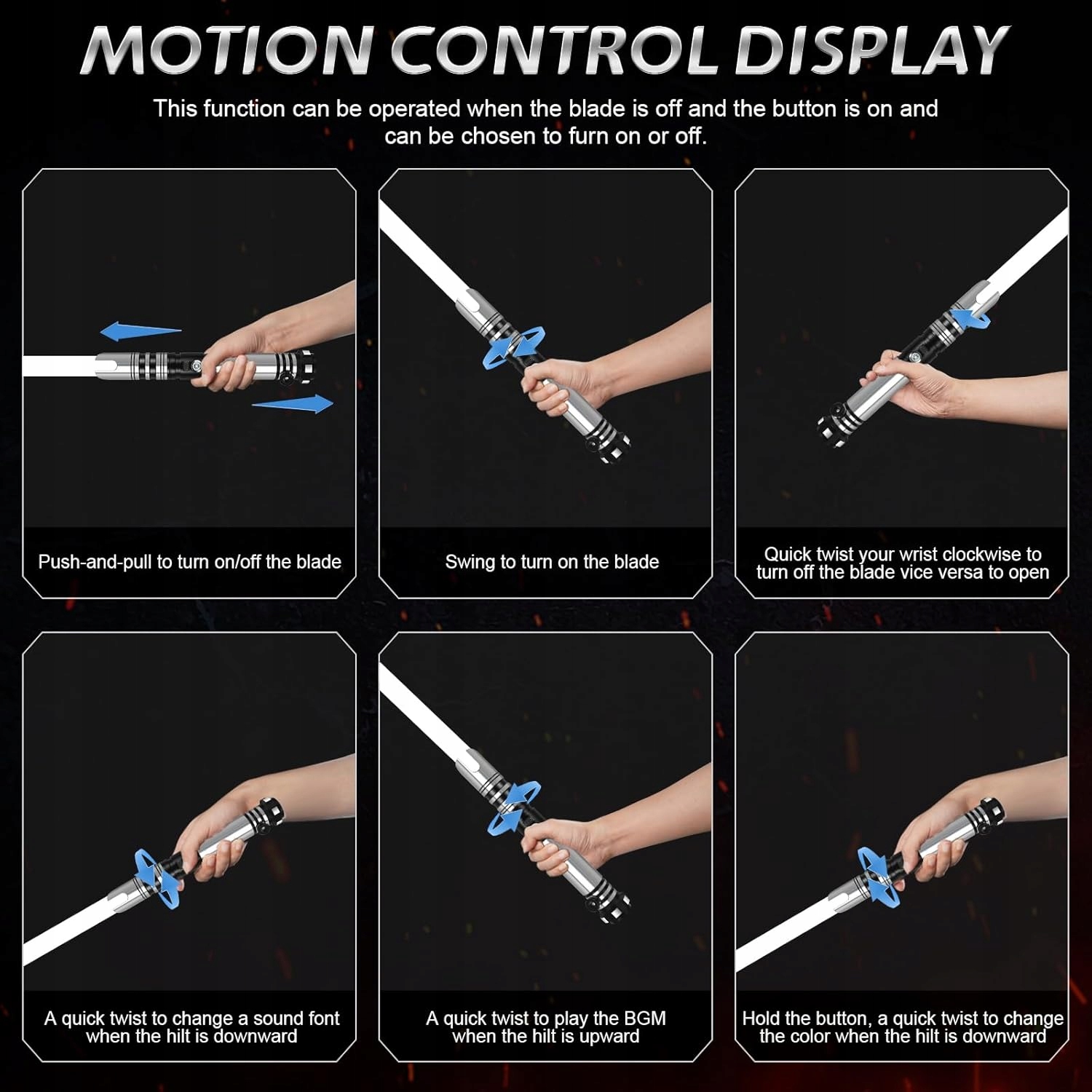 MOTION CONTROL DISPLAY

This function can be operated when the blade is off and the button is on and can be chosen to furn on or off.

Push-and-pull to turn on/off the blade

Swing to turn on the blade

Quick twist your wrist clockwise to turn off the blade vice versa to open

A quick twist to change a sound font when the hilt is downward

A quick twist to play the BGM when the hilt is upward

Hold the button, a quick twist to change the color when the hilt is downward