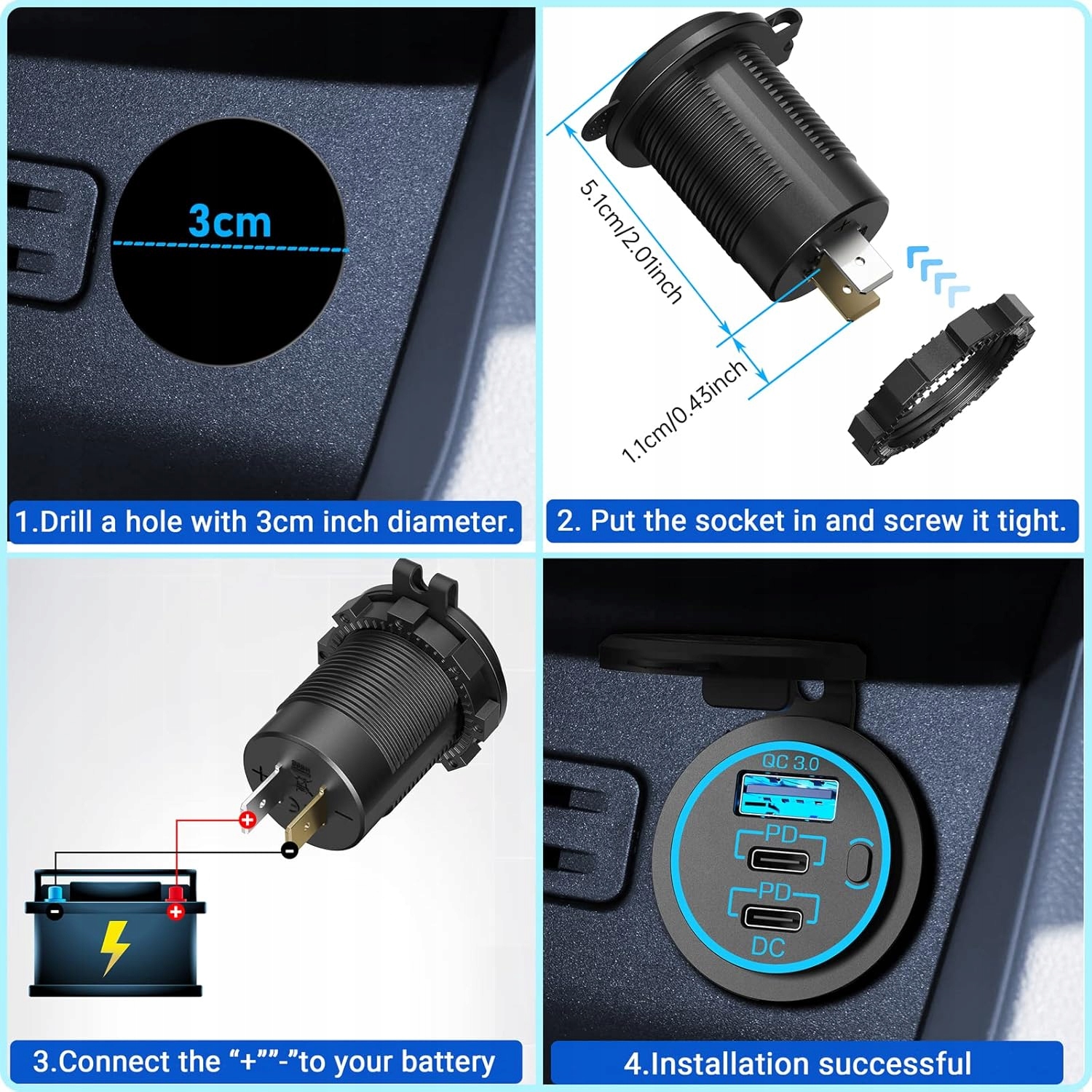 3cm

1.Drill a hole with 3cm inch diameter.

5.1cm/2.01inch

1.1cm/0.43inch

2. Put the socket in and screw it tight.

3.Connect the “+””-”to your battery

QC 3.0

PD

PD

DC

4.Installation successful