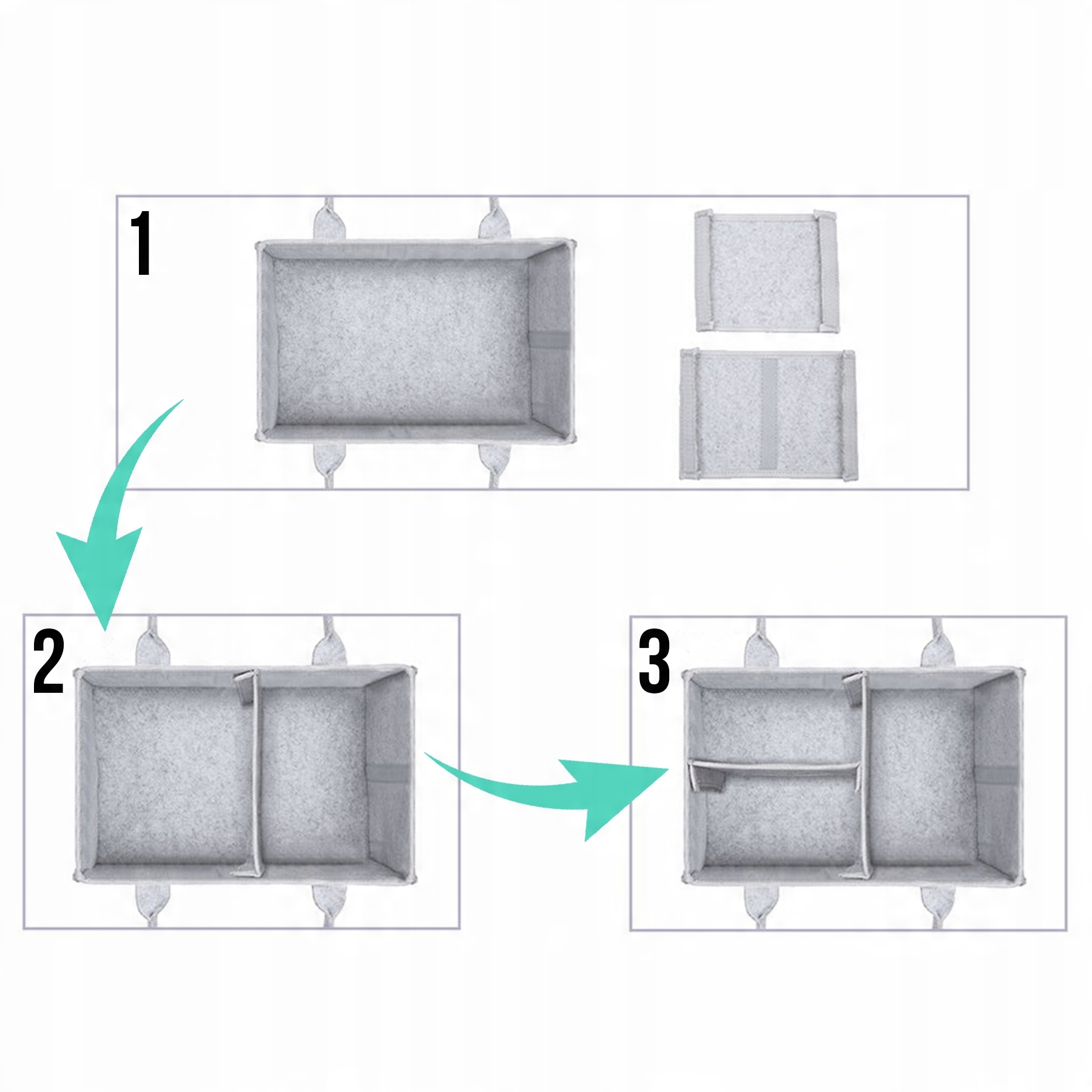 1

2

3