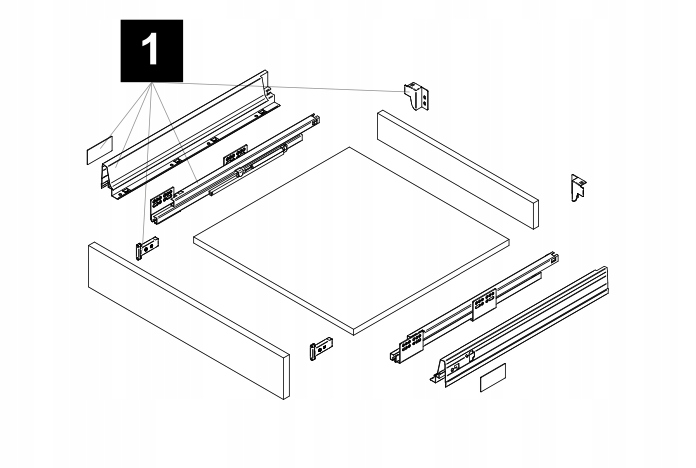 1