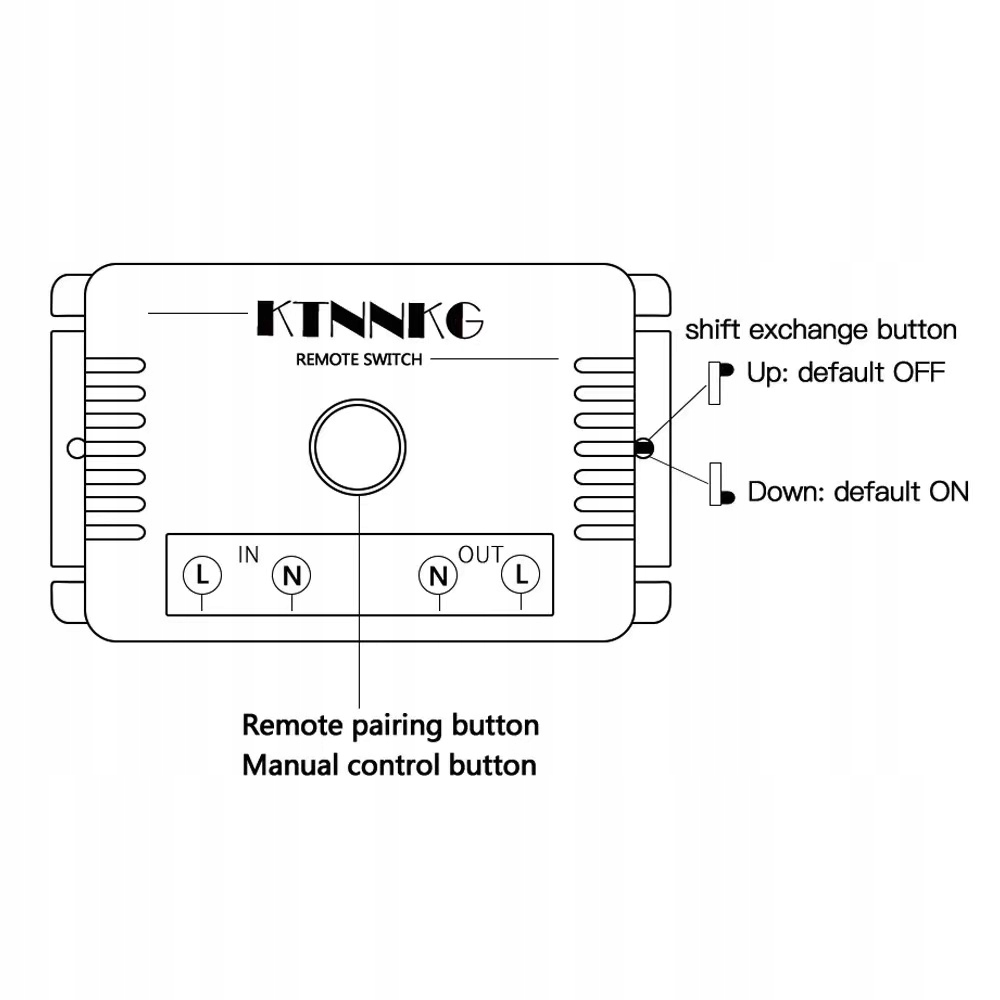 KTNNKG
REMOTE SWITCH

shift exchange button
Up: default OFF
Down: default ON

IN
L N
OUT
N L

Remote pairing button
Manual control button