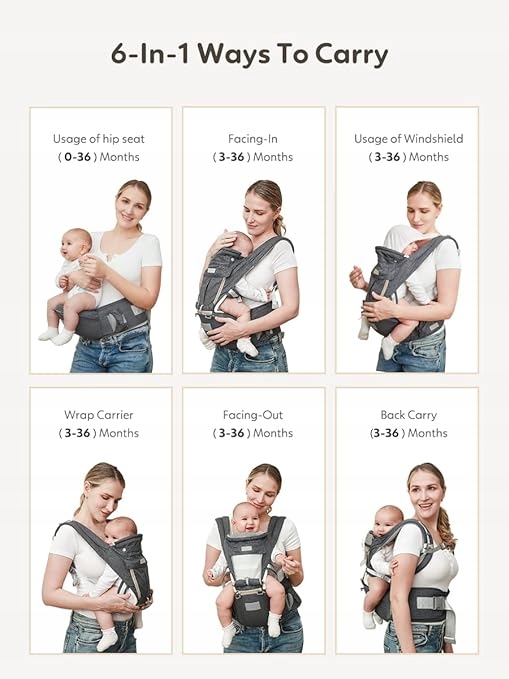 6-In-1 Ways To Carry

Usage of hip seat
( 0-36 ) Months

Facing-In
( 3-36 ) Months

Usage of Windshield
( 3-36 ) Months

Wrap Carrier
( 3-36 ) Months

Facing-Out
( 3-36 ) Months

Back Carry
(3-36 ) Months